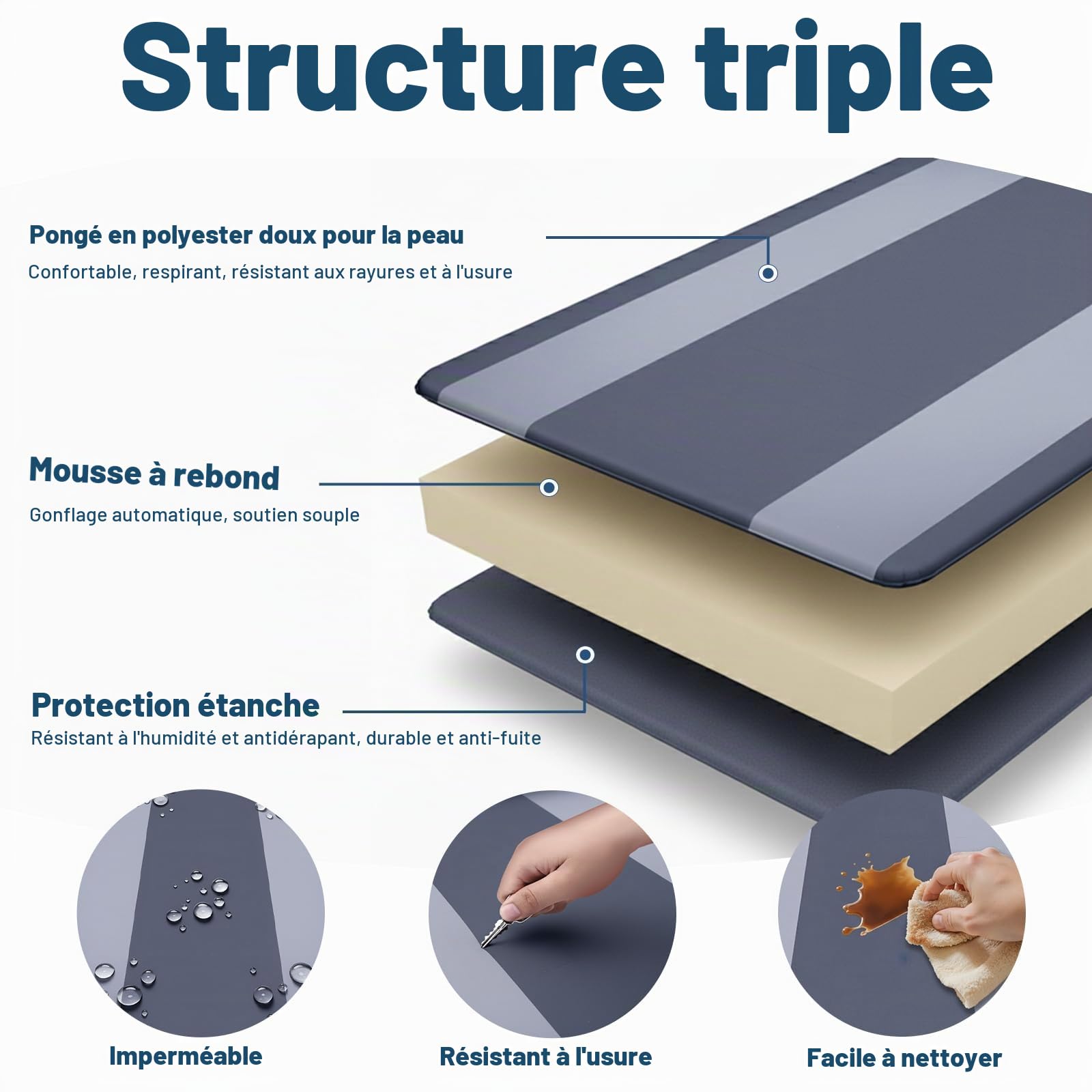 Structure triple

Pongé en polyester doux pour la peau

Confortable, respirant, résistant aux rayures et à l'usure

Mousse à rebond

Gonflage automatique, soutien souple

Protection étanche

Résistant à l'humidité et antidérapant, durable et anti-fuite

Imperméable

Résistant à l'usure

Facile à nettoyer