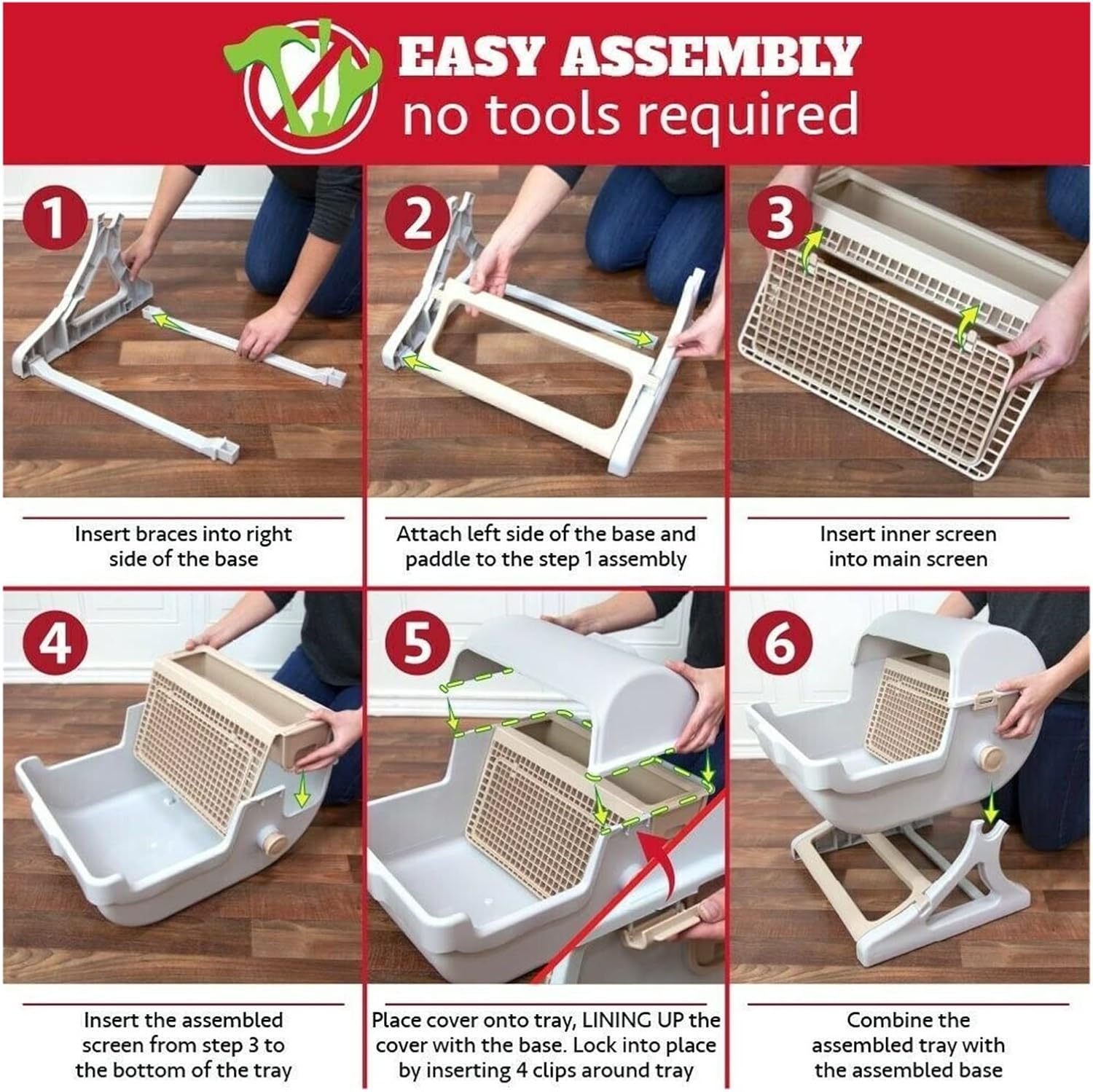 EASY ASSEMBLY
no tools required

1

Insert braces into right side of the base

2

Attach left side of the base and paddle to the step 1 assembly

3

Insert inner screen into main screen

4

Insert the assembled screen from step 3 to the bottom of the tray

5

Place cover onto tray, LINING UP the cover with the base. Lock into place by inserting 4 clips around tray

6

Combine the assembled tray with the assembled base