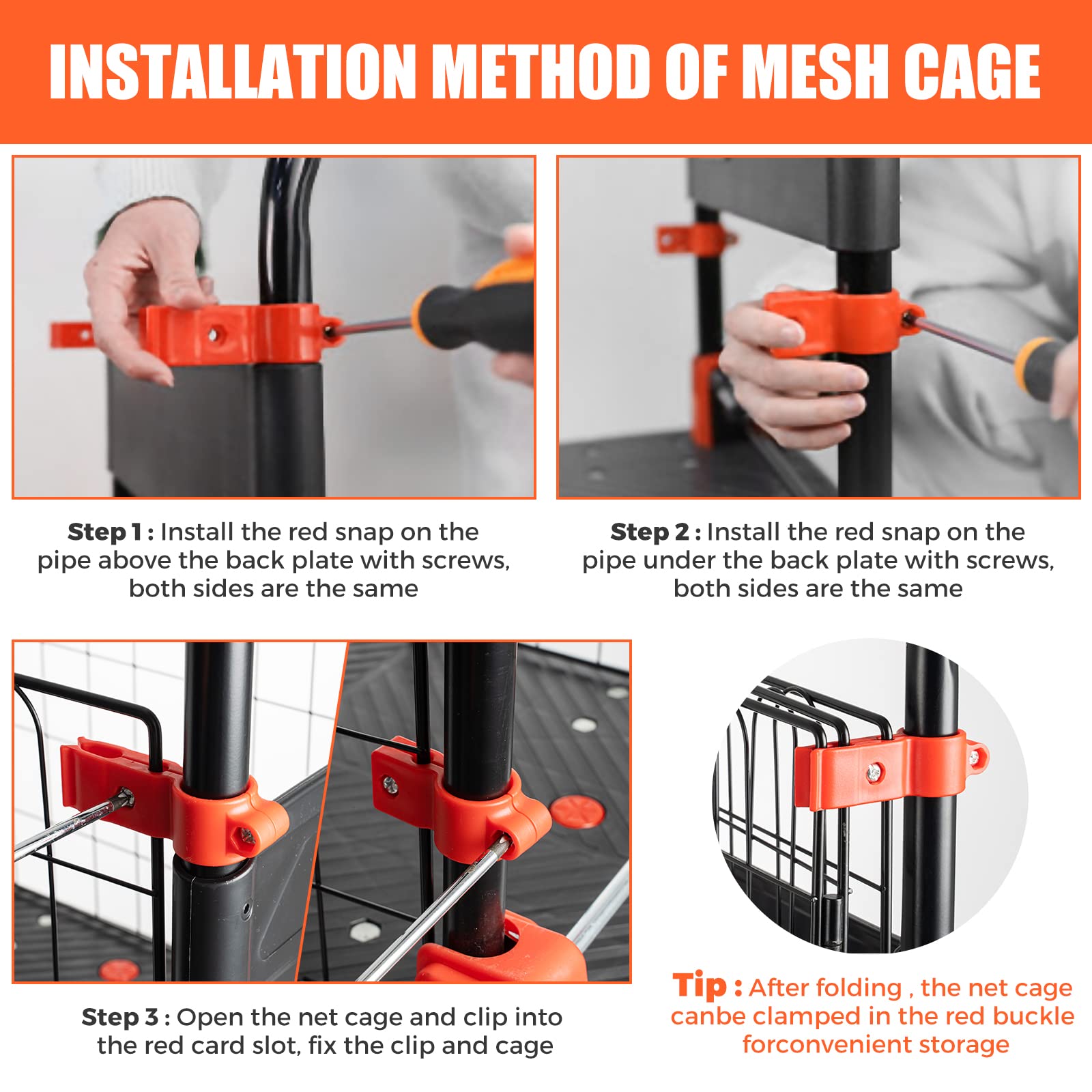 INSTALLATION METHOD OF MESH CAGE

Step 1 : Install the red snap on the pipe above the back plate with screws, both sides are the same

Step 2 : Install the red snap on the pipe under the back plate with screws, both sides are the same

Step 3 : Open the net cage and clip into the red card slot, fix the clip and cage

Tip : After folding , the net cage canbe clamped in the red buckle forconvenient storage