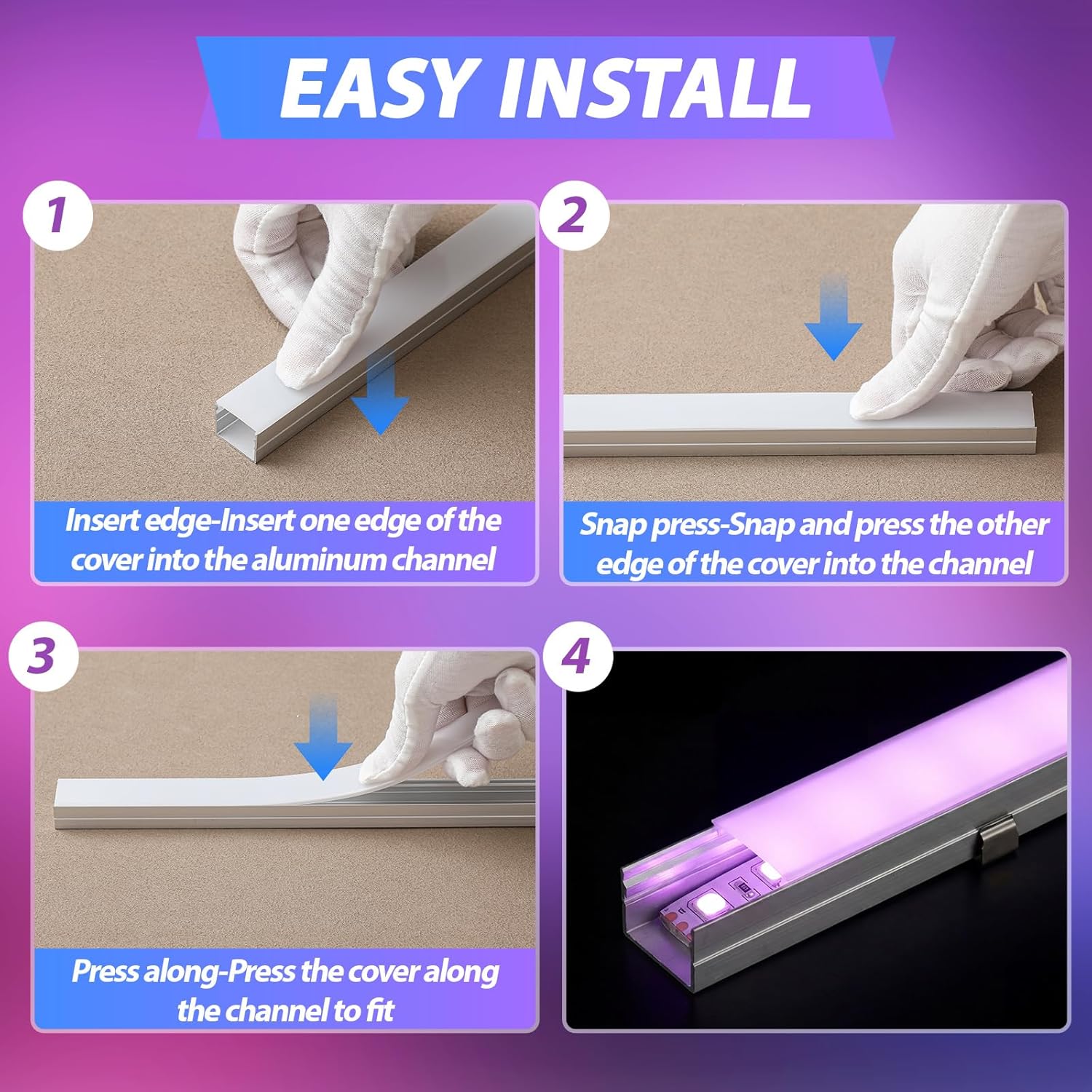 EASY INSTALL

1

Insert edge-Insert one edge of the cover into the aluminum channel

2

Snap press-Snap and press the other edge of the cover into the channel

3

Press along-Press the cover along the channel to fit

4