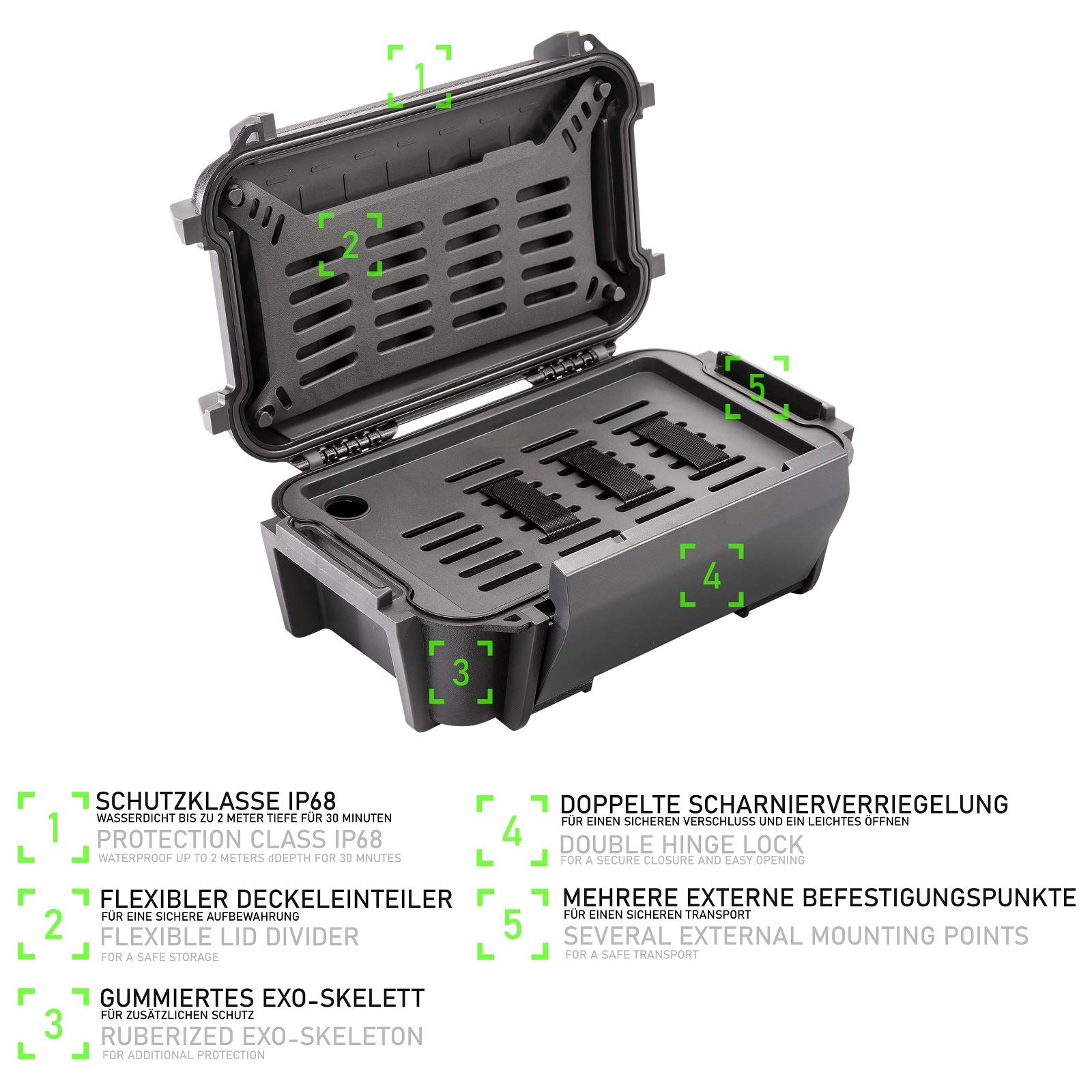 1

2

5

4

3

1 SCHUTZKLASSE IP68
WASSERDICHT BIS ZU 2 METER TIEFE FÜR 30 MINUTEN
PROTECTION CLASS IP68
WATERPROOF UP TO 2 METERS dDEPTH FOR 30 MNUTES

2 FLEXIBLER DECKELEINTEILER
FÜR EINE SICHERE AUFBEWAHRUNG
FLEXIBLE LID DIVIDER
FOR A SAFE STORAGE

3 GUMMIERTES EXO-SKELETT
FÜR ZUSÄTZLICHEN SCHUTZ
RUBERIZED EXO-SKELETON
FOR ADDITIONAL PROTECTION

4 DOPPELTE SCHARNIERVERRIEGELUNG
FÜR EINEN SICHEREN VERSCHLUSS UND EIN LEICHTES ÖFFNEN
DOUBLE HINGE LOCK
FOR A SECURE CLOSURE AND EASY OPENING

5 MEHRERE EXTERNE BEFESTIGUNGSPUNKTE
FÜR EINEN SICHEREN TRANSPORT
SEVERAL EXTERNAL MOUNTING POINTS
FOR A SAFE TRANSPORT