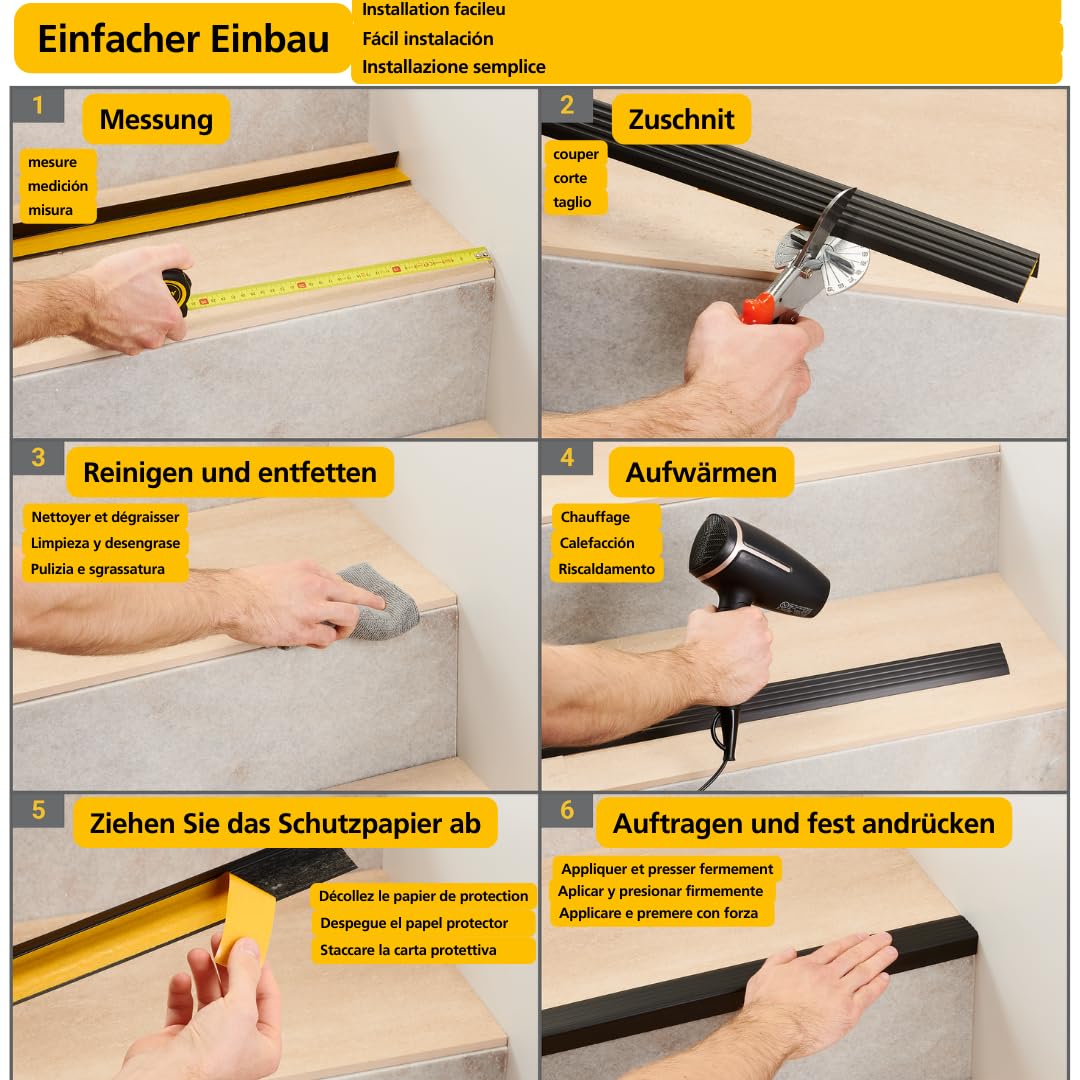 Einfacher Einbau

Installation facileu
Fácil instalación
Installazione semplice

1 Messung
mesure
medición
misura

2 Zuschnit
couper
corte
taglio

3 Reinigen und entfetten
Nettoyer et dégraisser
Limpieza y desengrase
Pulizia e sgrassatura

4 Aufwärmen
Chauffage
Calefacción
Riscaldamento

5 Ziehen Sie das Schutzpapier ab
Décollez le papier de protection
Despegue el papel protector
Staccare la carta protettiva

6 Auftragen und fest andrücken
Appliquer et presser fermement
Aplicar y presionar firmemente
Applicare e premere con forza