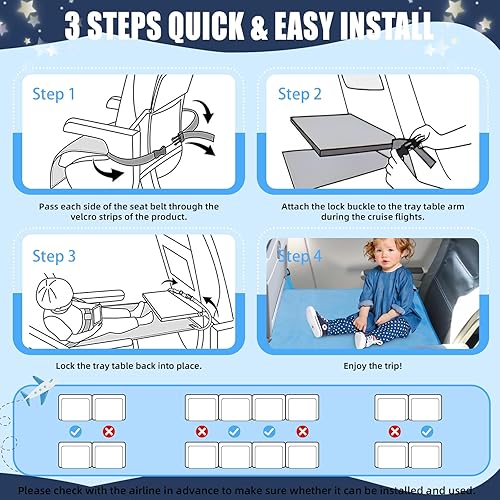 3 STEPS QUICK & EASY INSTALL

Step 1

Pass each side of the seat belt through the velcro strips of the product.

Step 2

Attach the lock buckle to the tray table arm during the cruise flights.

Step 3

Lock the tray table back into place.

Step 4

Enjoy the trip!

Please check with the airline in advance to make sure whether it can be installed and used.