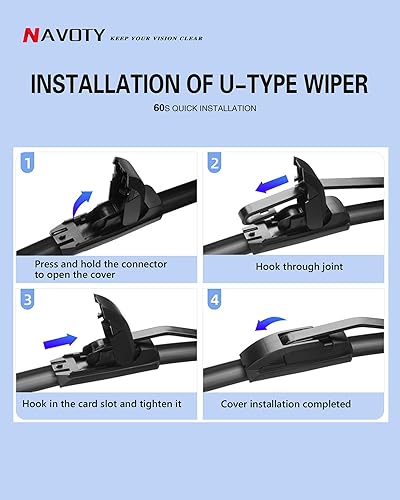 NAVOTY KEEP YOUR VISION CLEAR

INSTALLATION OF U-TYPE WIPER

60S QUICK INSTALLATION

1
Press and hold the connector to open the cover

2
Hook through joint

3
Hook in the card slot and tighten it

4
Cover installation completed