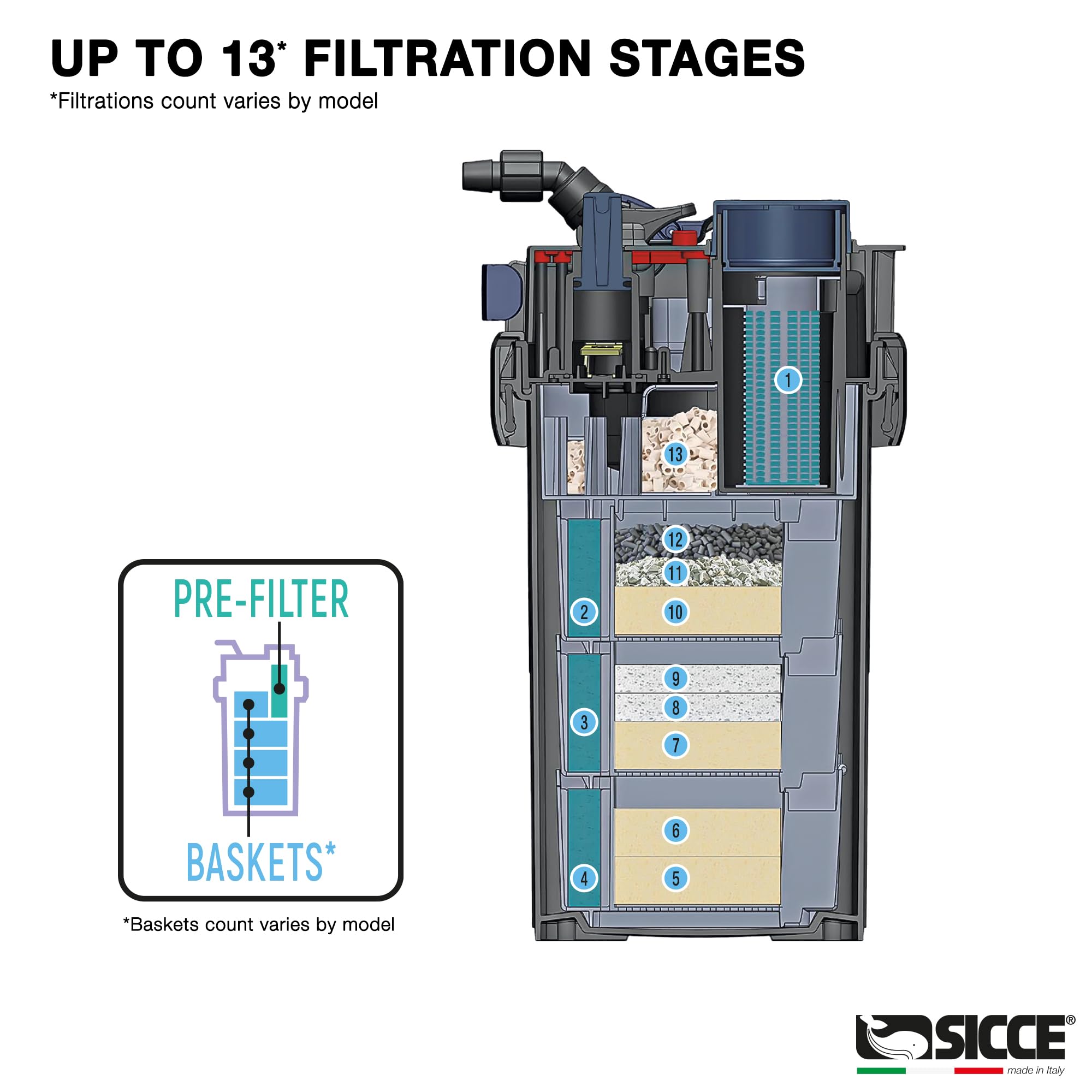 UP TO 13* FILTRATION STAGES
*Filtrations count varies by model

PRE-FILTER

BASKETS*

*Baskets count varies by model

1
13
12
11
2
10
9
8
3
7
6
4
5

SICCE®
made in Italy