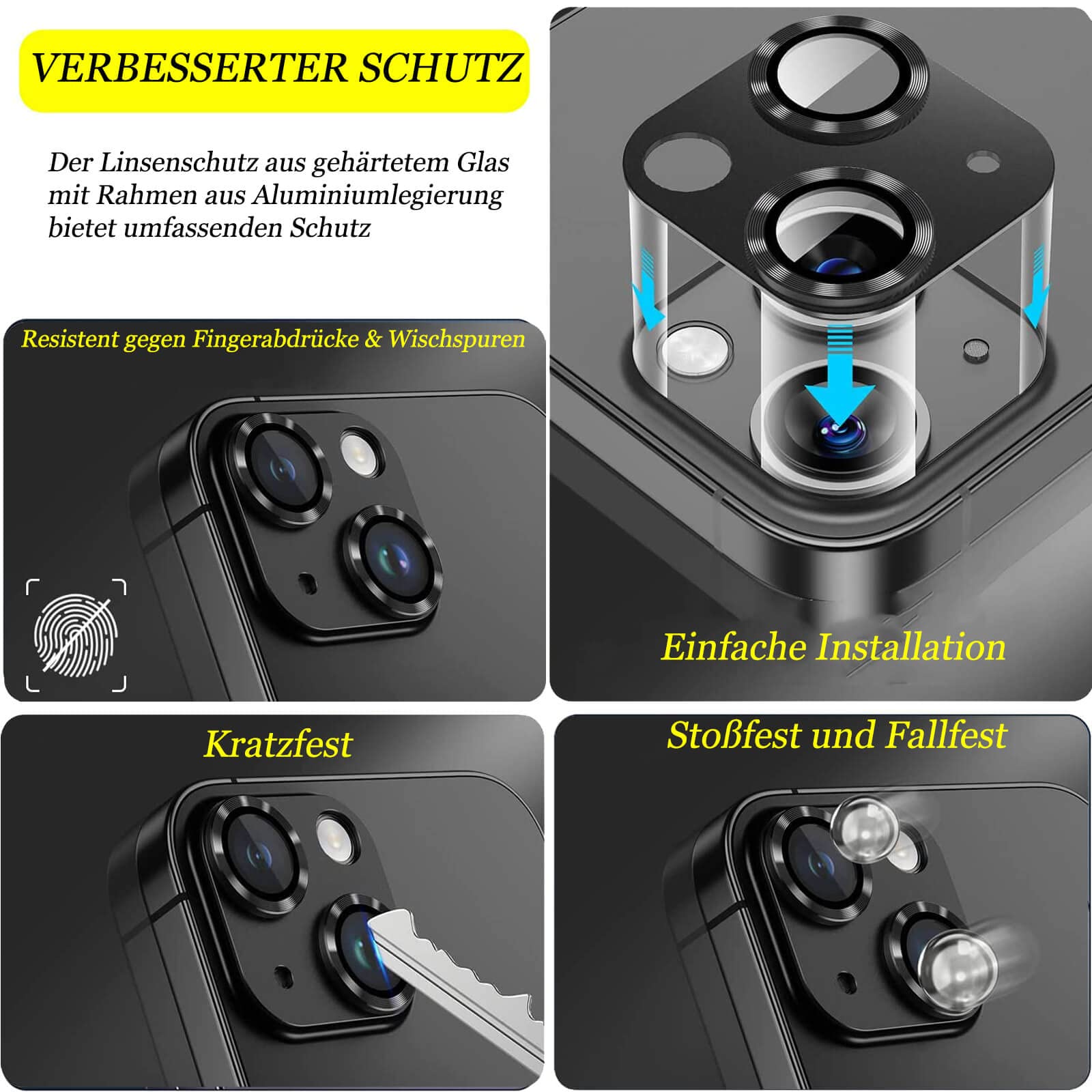 VERBESSERTER SCHUTZ

Der Linsenschutz aus gehärtetem Glas mit Rahmen aus Aluminiumlegierung bietet umfassenden Schutz

Resistent gegen Fingerabdrücke & Wischspuren

Einfache Installation

Kratzfest

Stoßfest und Fallfest