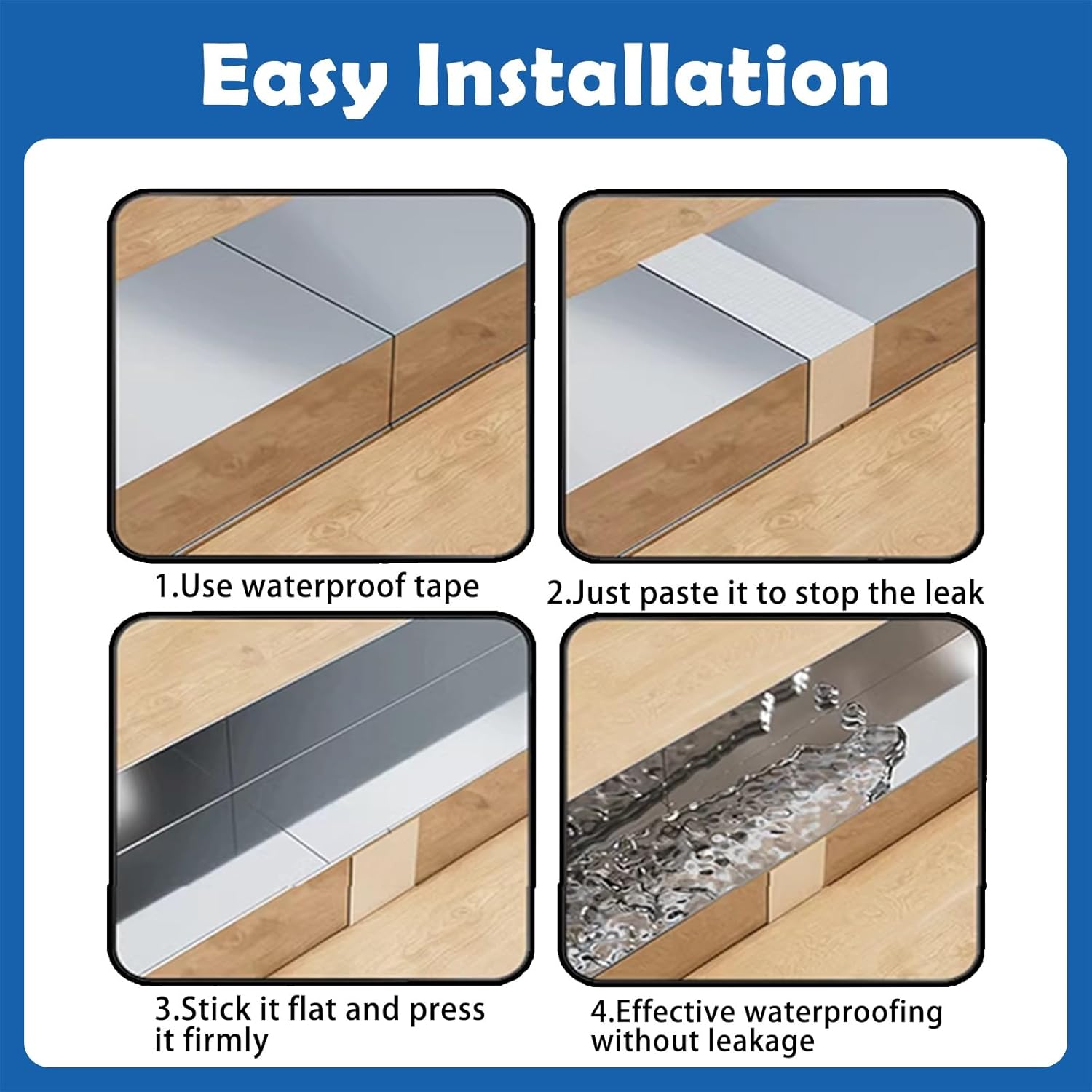 Easy Installation

1.Use waterproof tape

2.Just paste it to stop the leak

3.Stick it flat and press it firmly

4.Effective waterproofing without leakage