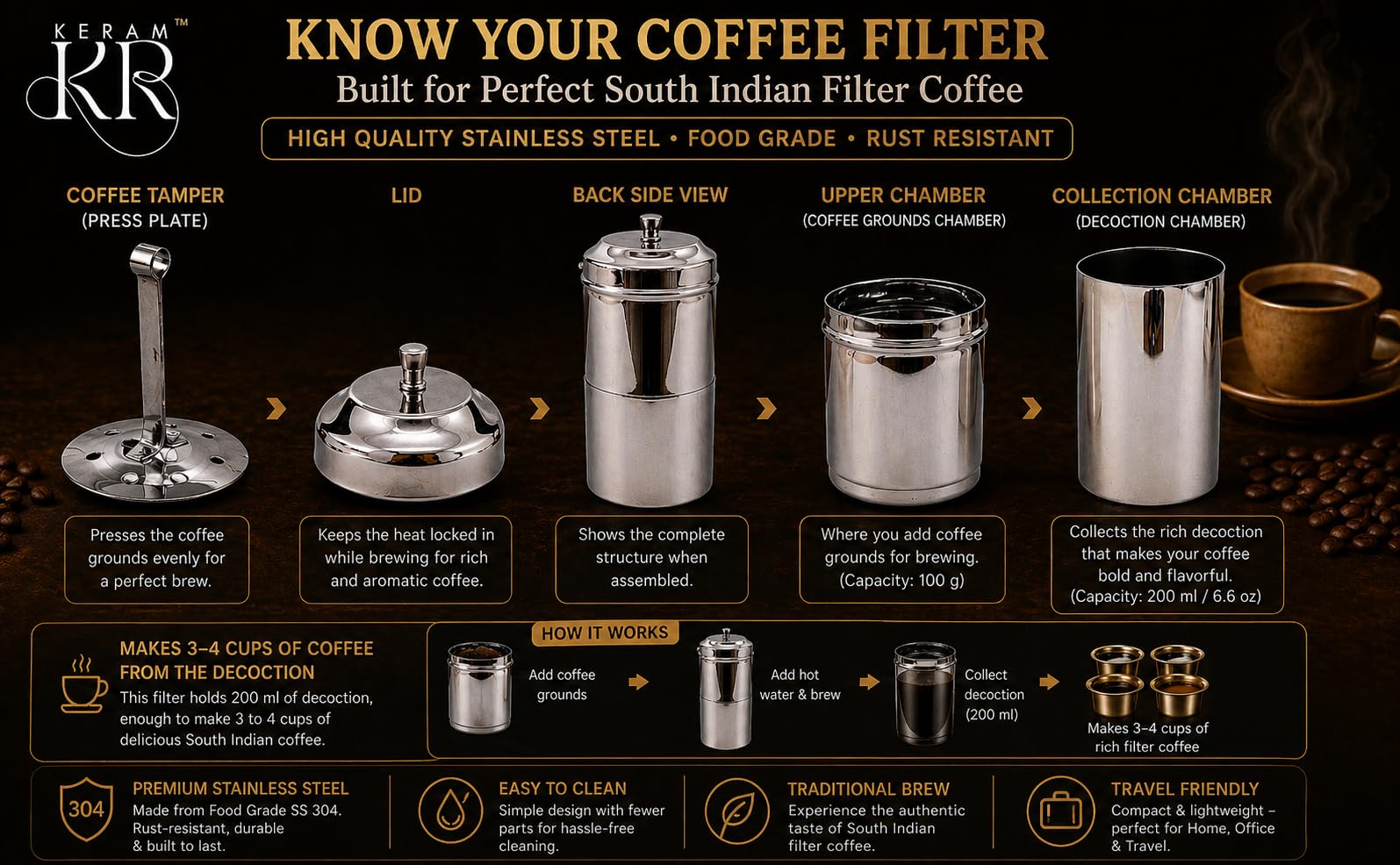 KERAM™
KR

KNOW YOUR COFFEE FILTER
Built for Perfect South Indian Filter Coffee

HIGH QUALITY STAINLESS STEEL • FOOD GRADE • RUST RESISTANT

COFFEE TAMPER
(PRESS PLATE)

Presses the coffee grounds evenly for a perfect brew.

LID

Keeps the heat locked in while brewing for rich and aromatic coffee.

BACK SIDE VIEW

Shows the complete structure when assembled.

UPPER CHAMBER
(COFFEE GROUNDS CHAMBER)

Where you add coffee grounds for brewing. (Capacity: 100 g)

COLLECTION CHAMBER
(DECOCTION CHAMBER)

Collects the rich decoction that makes your coffee bold and flavorful. (Capacity: 200 ml / 6.6 oz)

MAKES 3–4 CUPS OF COFFEE FROM THE DECOCTION
This filter holds 200 ml of decoction, enough to make 3 to 4 cups of delicious South Indian coffee.

HOW IT WORKS

Add coffee grounds

Add hot water & brew

Collect decoction (200 ml)

Makes 3–4 cups of rich filter coffee

304
PREMIUM STAINLESS STEEL
Made from Food Grade SS 304. Rust-resistant, durable & built to last.

EASY TO CLEAN
Simple design with fewer parts for hassle-free cleaning.

TRADITIONAL BREW
Experience the authentic taste of South Indian filter coffee.

TRAVEL FRIENDLY
Compact & lightweight – perfect for Home, Office & Travel.