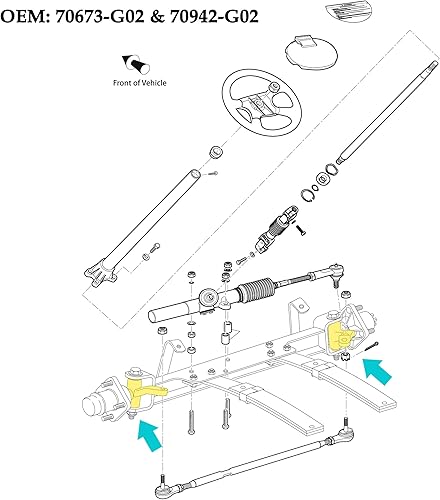 OEM: 70673-G02 & 70942-G02

Front of Vehicle