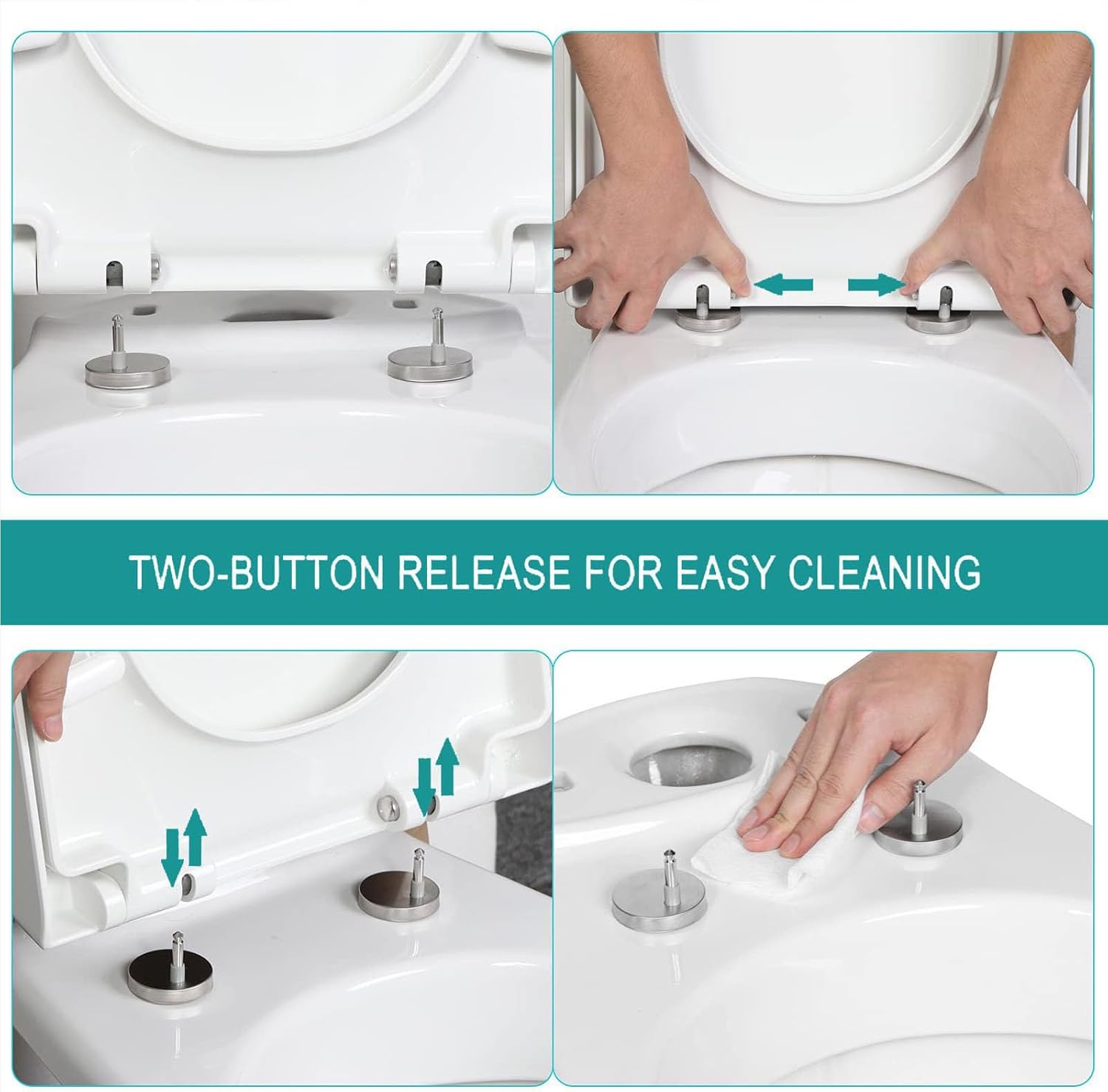 TWO-BUTTON RELEASE FOR EASY CLEANING