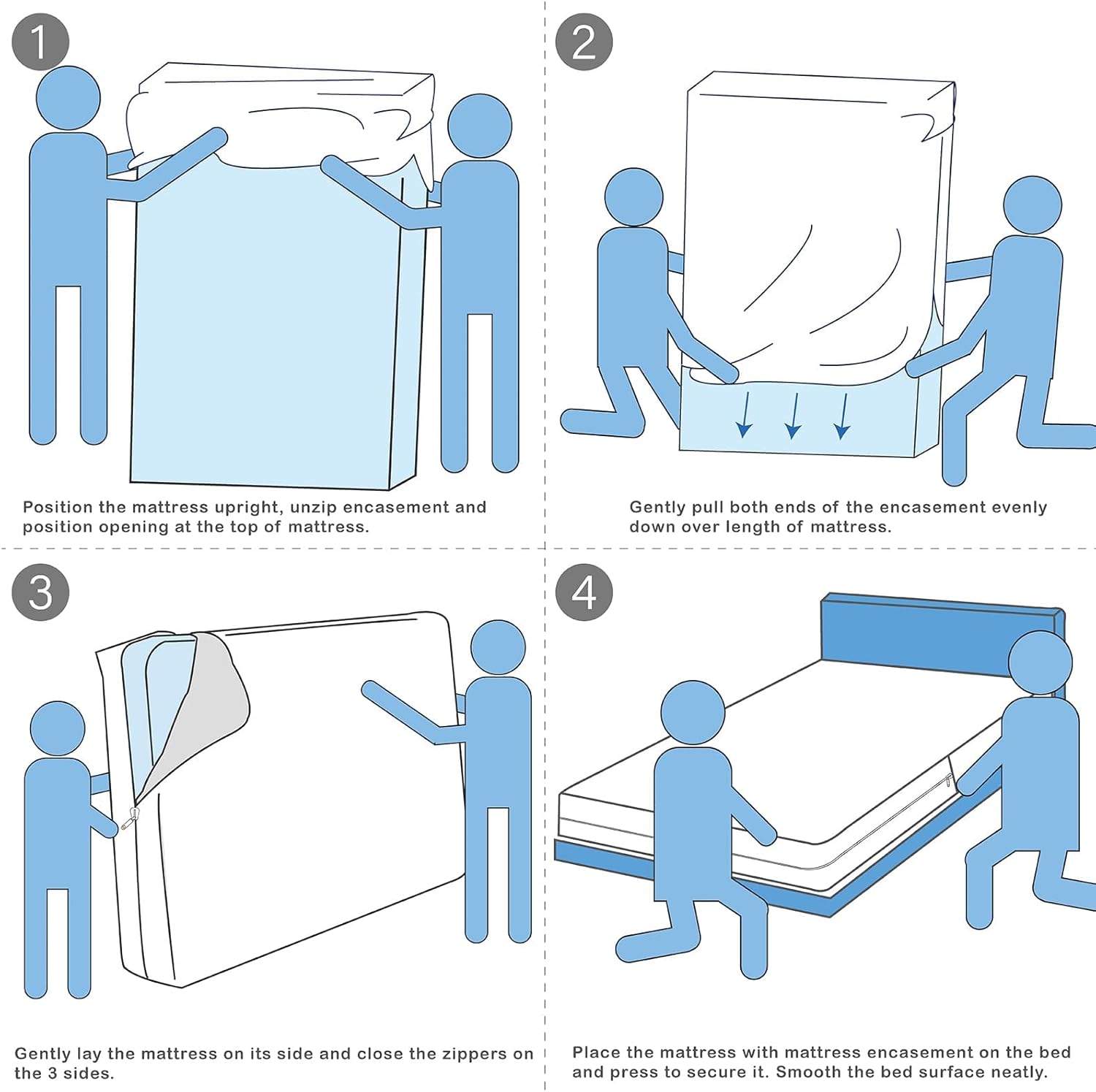 1

Position the mattress upright, unzip encasement and position opening at the top of mattress.

2

Gently pull both ends of the encasement evenly down over length of mattress.

3

Gently lay the mattress on its side and close the zippers on the 3 sides.

4

Place the mattress with mattress encasement on the bed and press to secure it. Smooth the bed surface neatly.