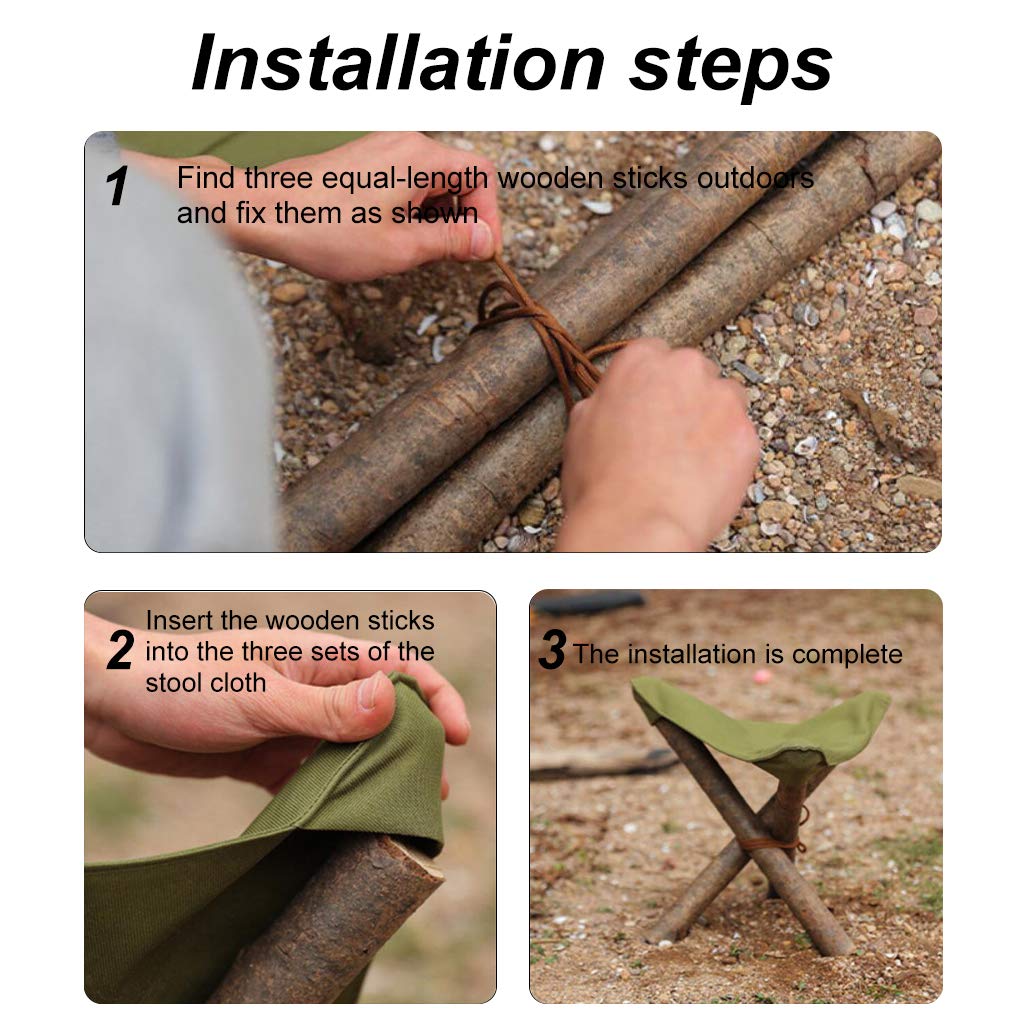 Installation steps

1 Find three equal-length wooden sticks outdoors and fix them as shown

2 Insert the wooden sticks into the three sets of the stool cloth

3 The installation is complete