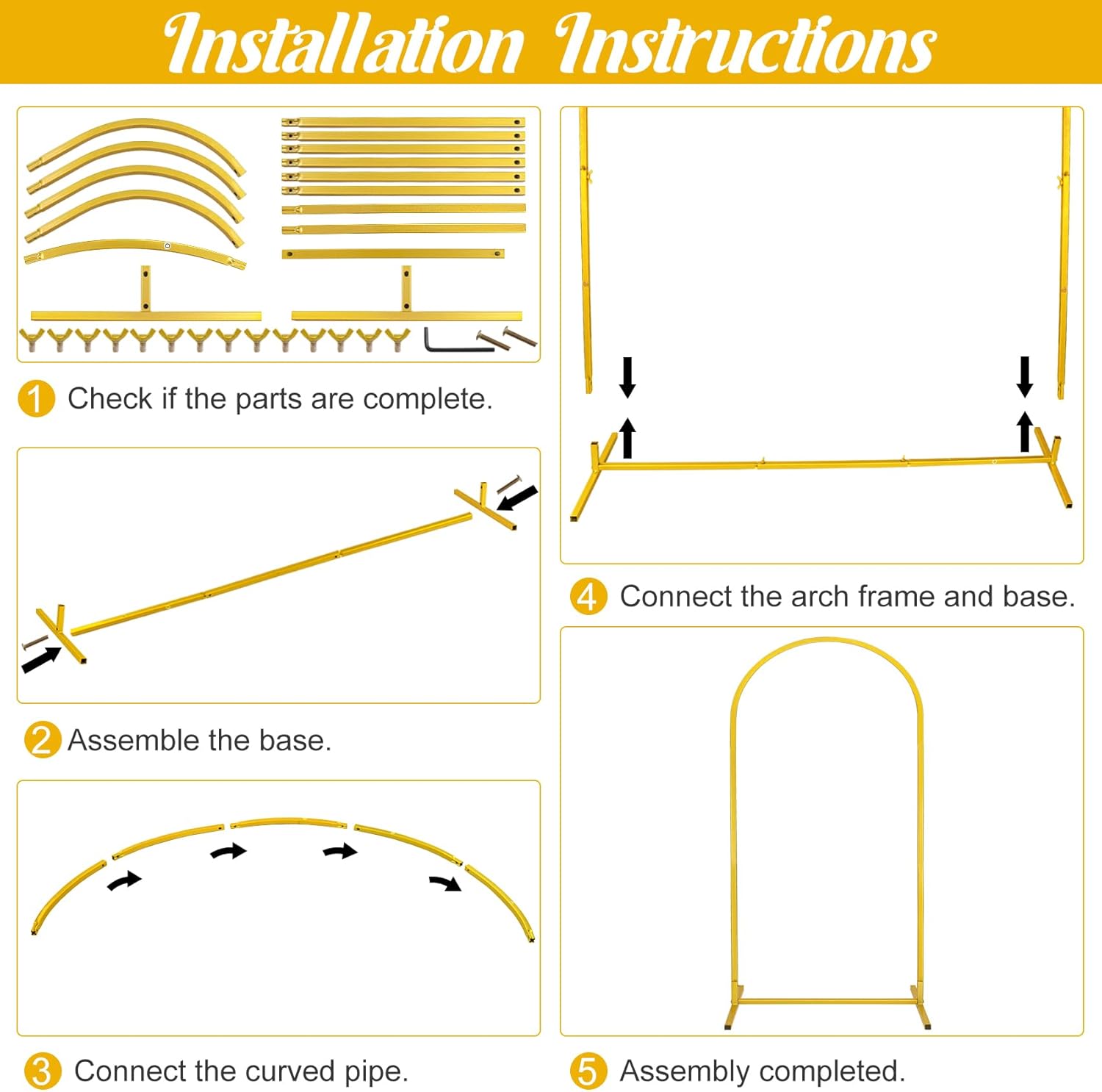 Installation Instructions

1 Check if the parts are complete.

2 Assemble the base.

3 Connect the curved pipe.

4 Connect the arch frame and base.

5 Assembly completed.