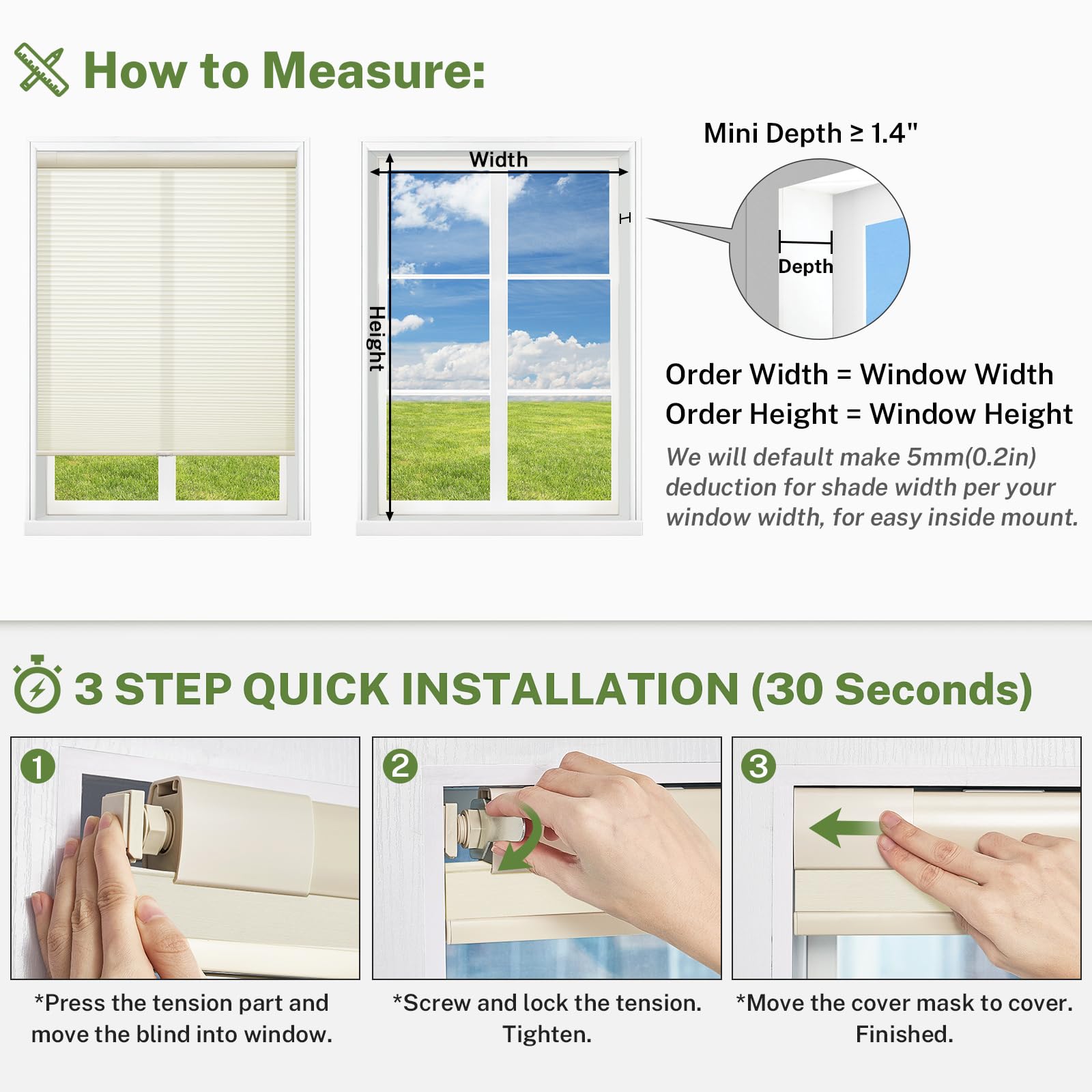 How to Measure:

Width

Height

Mini Depth ≥ 1.4"

Depth

Order Width = Window Width
Order Height = Window Height

We will default make 5mm(0.2in) deduction for shade width per your window width, for easy inside mount.

3 STEP QUICK INSTALLATION (30 Seconds)

1

*Press the tension part and move the blind into window.

2

*Screw and lock the tension. Tighten.

3

*Move the cover mask to cover. Finished.