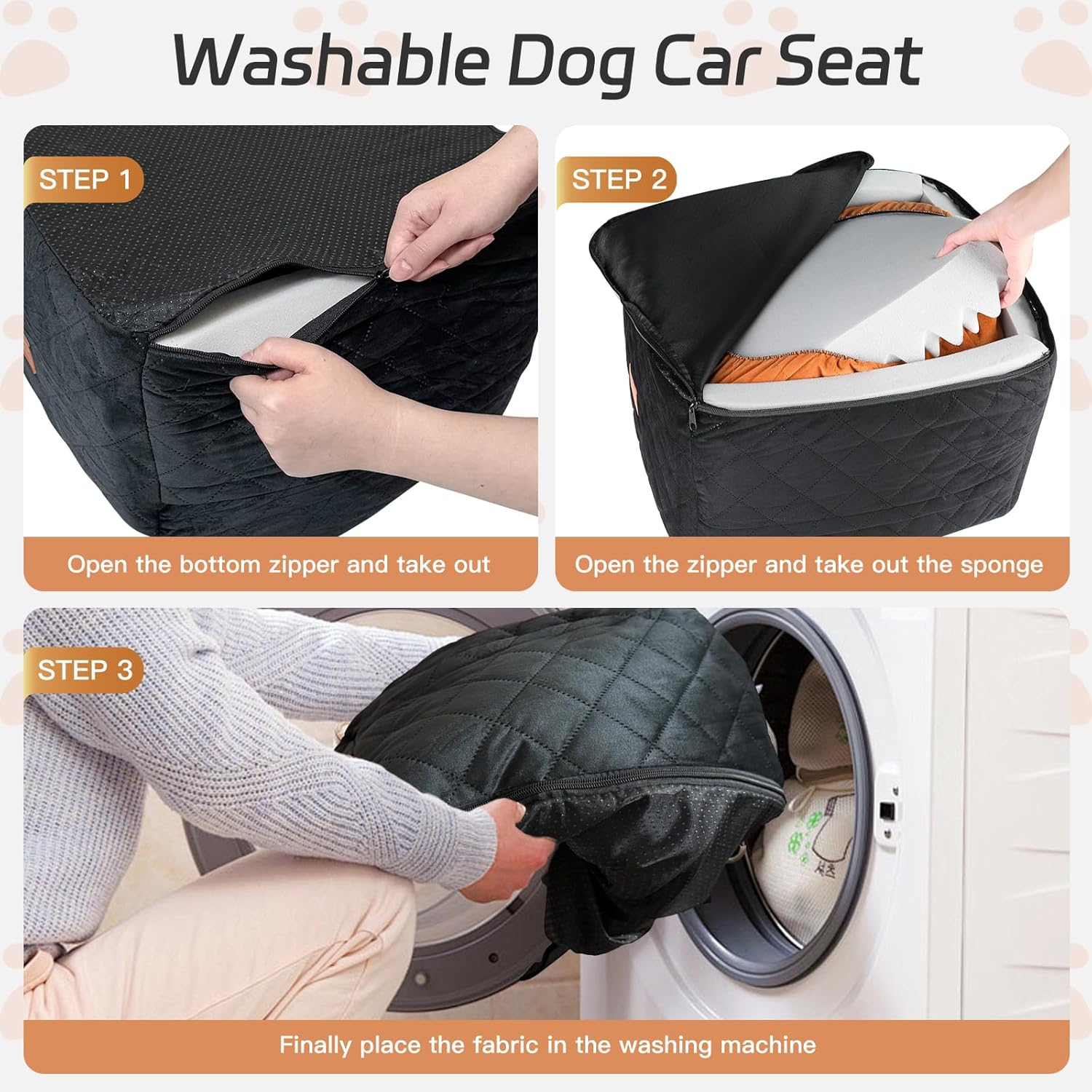 Washable Dog Car Seat

STEP 1

Open the bottom zipper and take out

STEP 2

Open the zipper and take out the sponge

STEP 3

Finally place the fabric in the washing machine