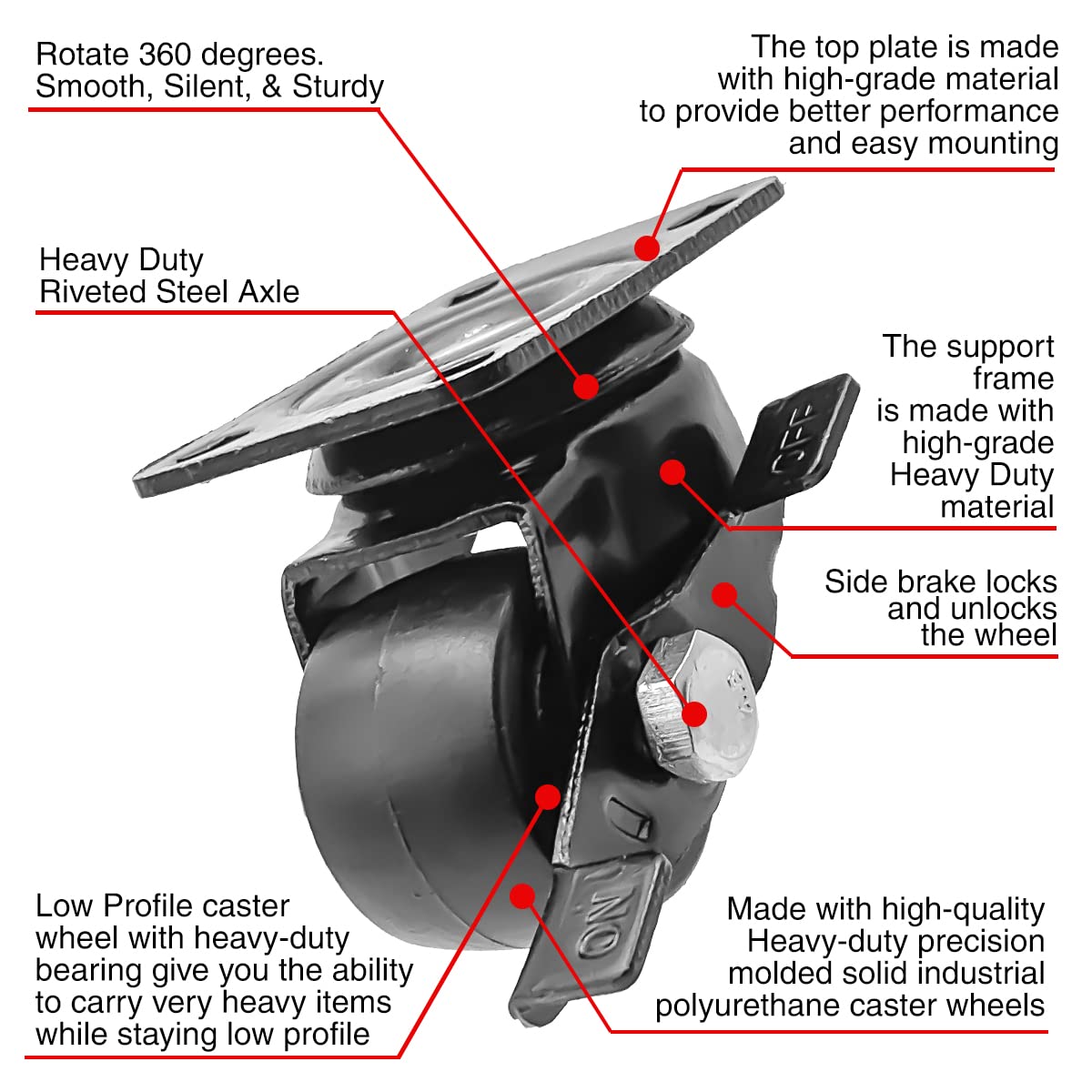 Rotate 360 degrees. Smooth, Silent, & Sturdy

The top plate is made with high-grade material to provide better performance and easy mounting

Heavy Duty Riveted Steel Axle

The support frame is made with high-grade Heavy Duty material

OFF

Side brake locks and unlocks the wheel

ON

Low Profile caster wheel with heavy-duty bearing give you the ability to carry very heavy items while staying low profile

Made with high-quality Heavy-duty precision molded solid industrial polyurethane caster wheels