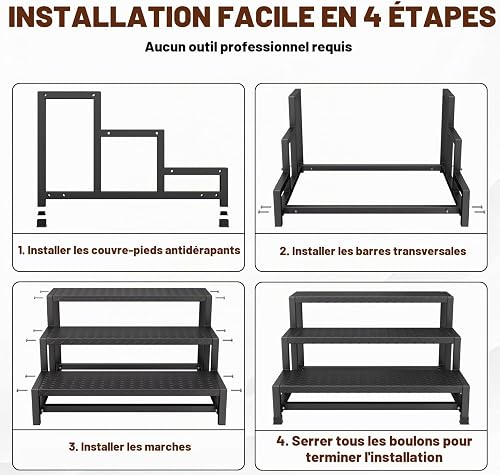 INSTALLATION FACILE EN 4 ÉTAPES

Aucun outil professionnel requis

1. Installer les couvre-pieds antidérapants

2. Installer les barres transversales

3. Installer les marches

4. Serrer tous les boulons pour terminer l'installation