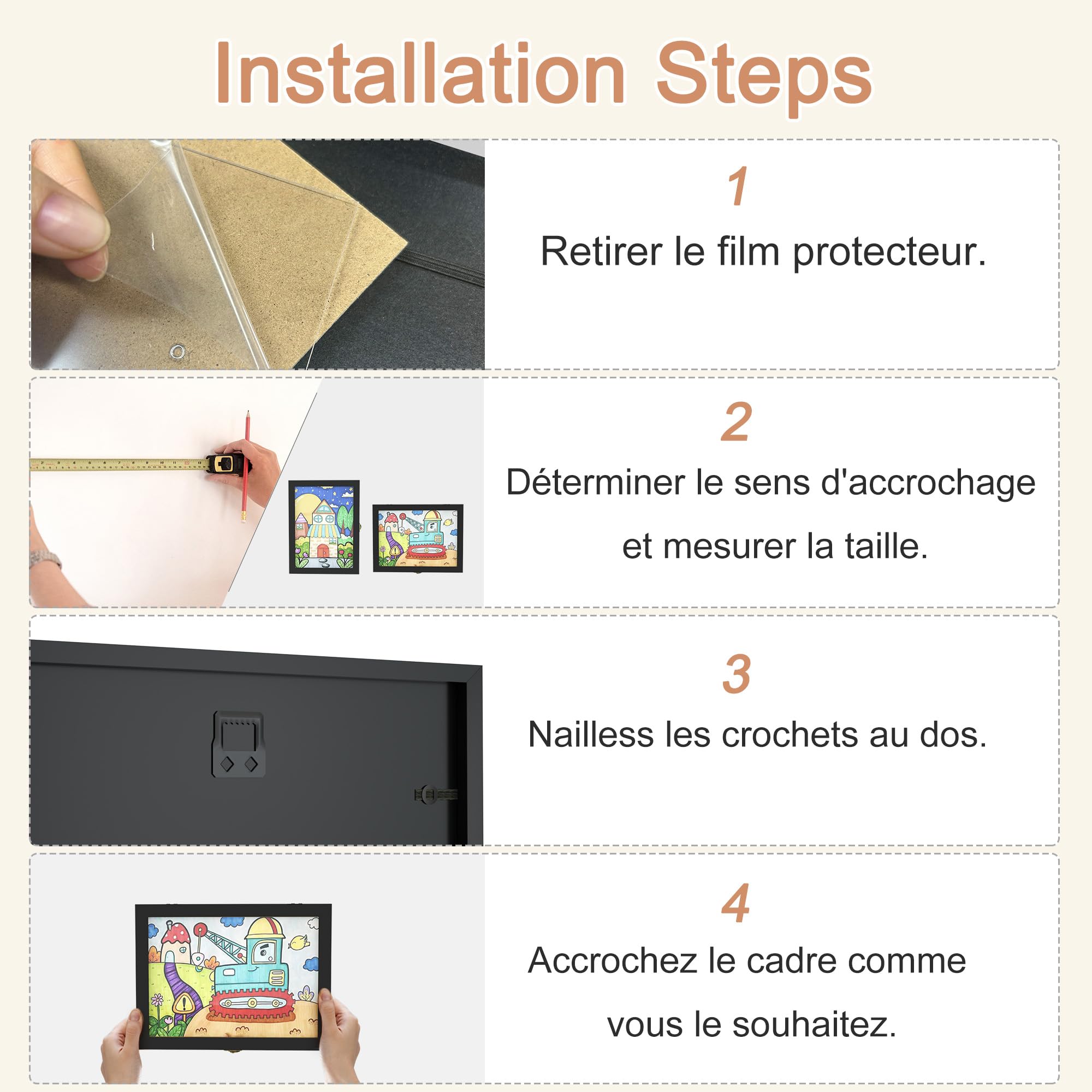 Installation Steps

1

Retirer le film protecteur.

2

Déterminer le sens d'accrochage et mesurer la taille.

3

Nailless les crochets au dos.

4

Accrochez le cadre comme vous le souhaitez.