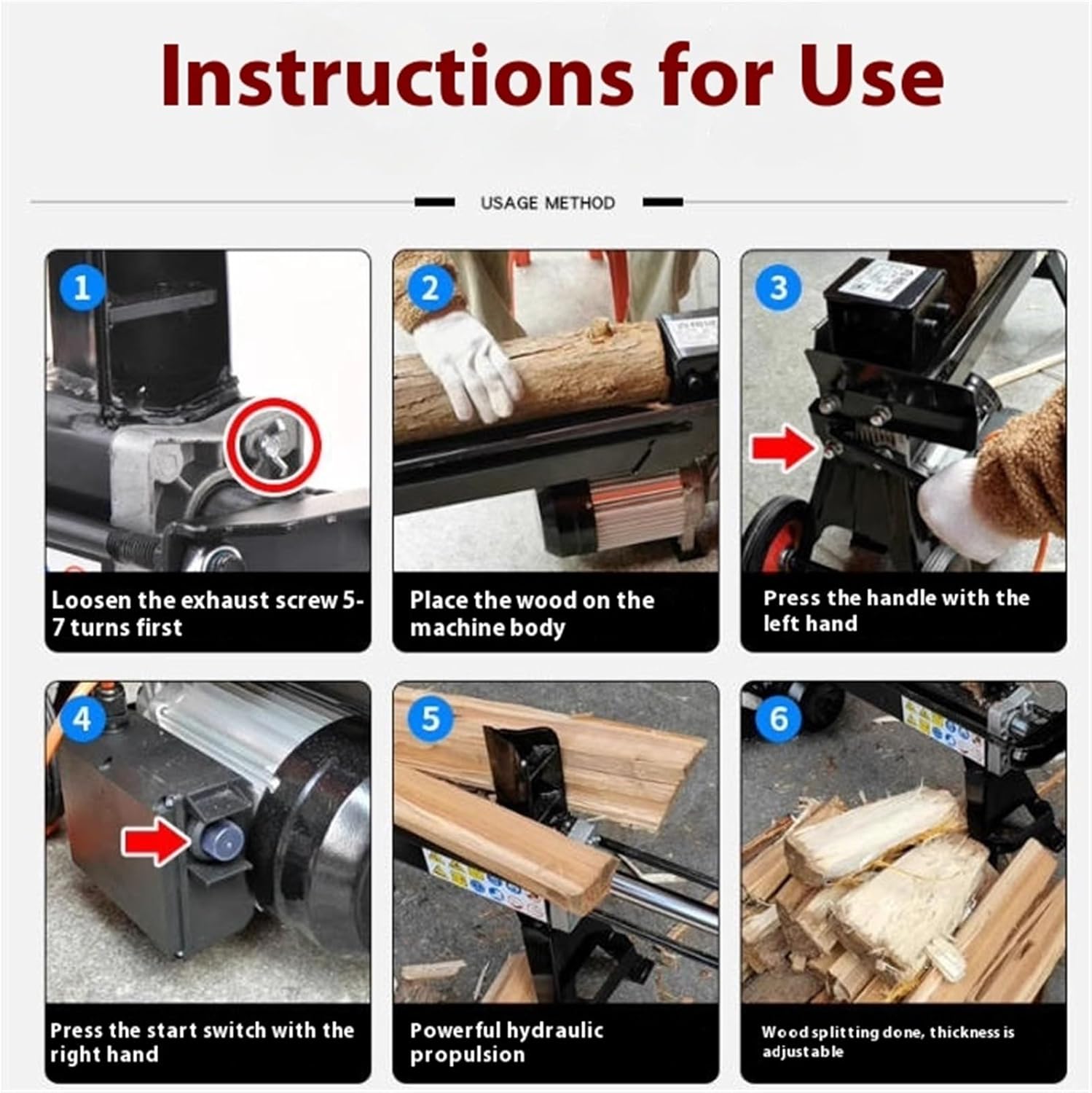 Instructions for Use

USAGE METHOD

1
Loosen the exhaust screw 5-7 turns first

2
Place the wood on the machine body

3
Press the handle with the left hand

4
Press the start switch with the right hand

5
Powerful hydraulic propulsion

6
Wood splitting done, thickness is adjustable