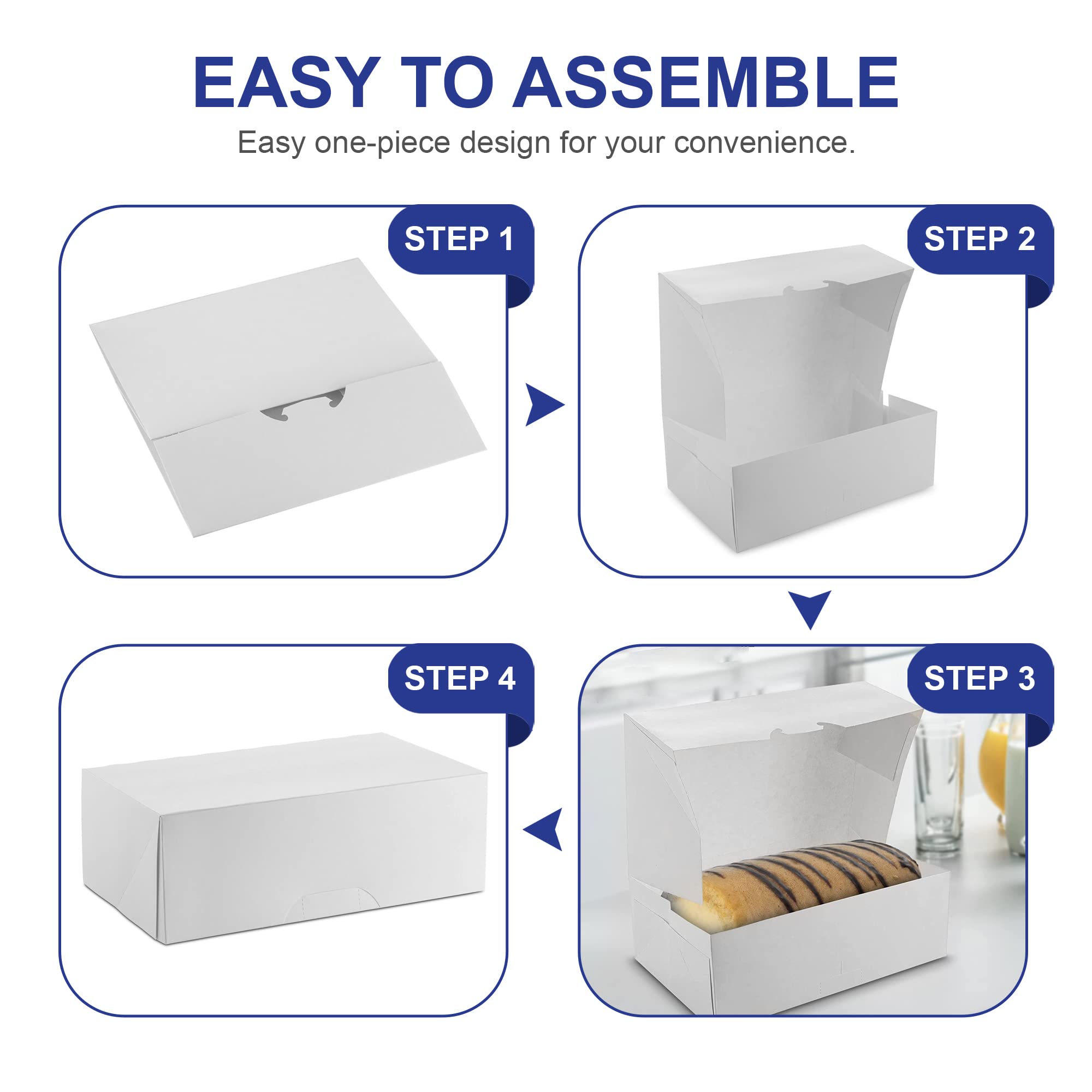 EASY TO ASSEMBLE

Easy one-piece design for your convenience.

STEP 1

STEP 2

STEP 3

STEP 4