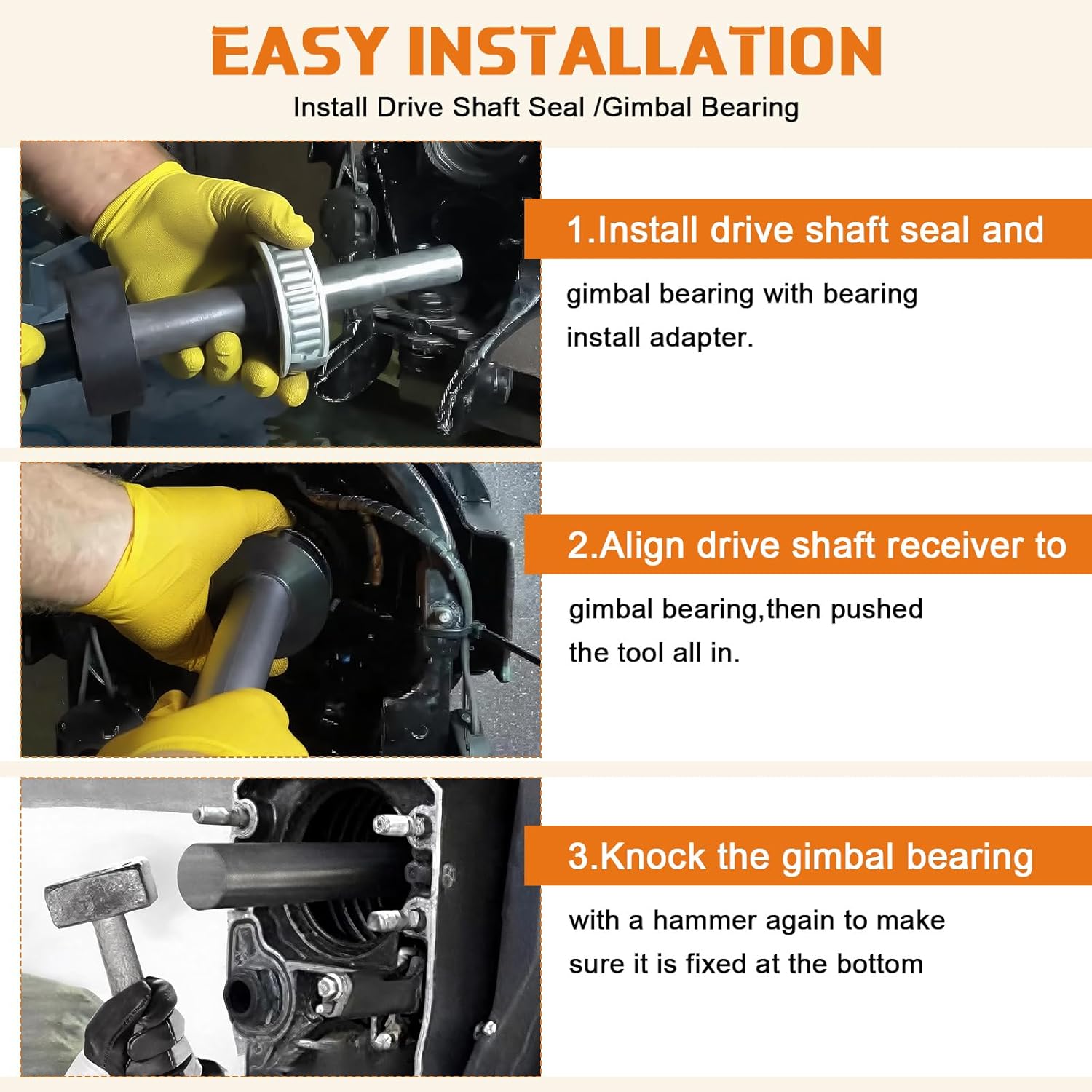 EASY INSTALLATION

Install Drive Shaft Seal /Gimbal Bearing

1.Install drive shaft seal and

gimbal bearing with bearing install adapter.

2.Align drive shaft receiver to

gimbal bearing,then pushed the tool all in.

3.Knock the gimbal bearing

with a hammer again to make sure it is fixed at the bottom