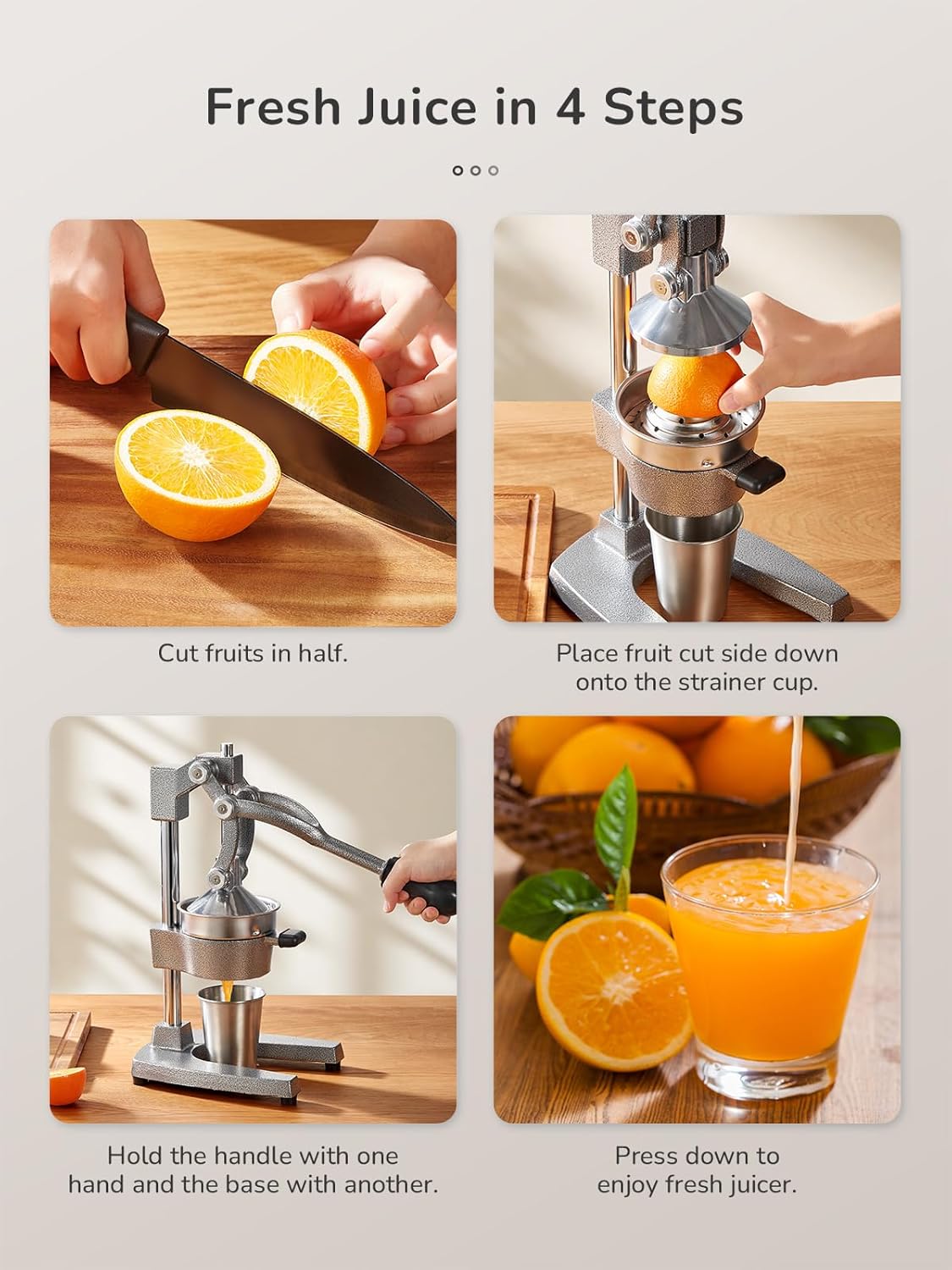 Fresh Juice in 4 Steps

Cut fruits in half.

Place fruit cut side down onto the strainer cup.

Hold the handle with one hand and the base with another.

Press down to enjoy fresh juicer.