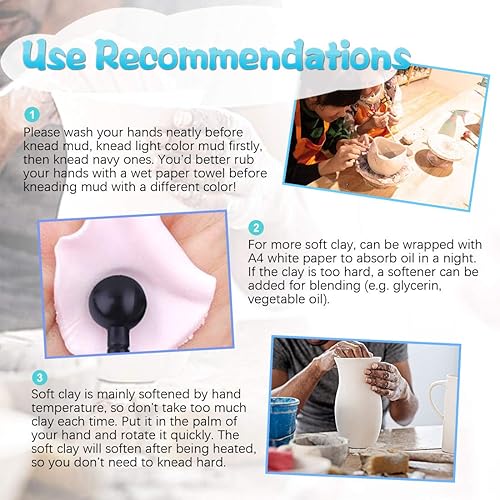 Use Recommendations

1

Please wash your hands neatly before knead mud, knead light color mud firstly, then knead navy ones. You'd better rub your hands with a wet paper towel before kneading mud with a different color!

2

For more soft clay, can be wrapped with A4 white paper to absorb oil in a night. If the clay is too hard, a softener can be added for blending (e.g. glycerin, vegetable oil).

3

Soft clay is mainly softened by hand temperature, so don't take too much clay each time. Put it in the palm of your hand and rotate it quickly. The soft clay will soften after being heated, so you don't need to knead hard.