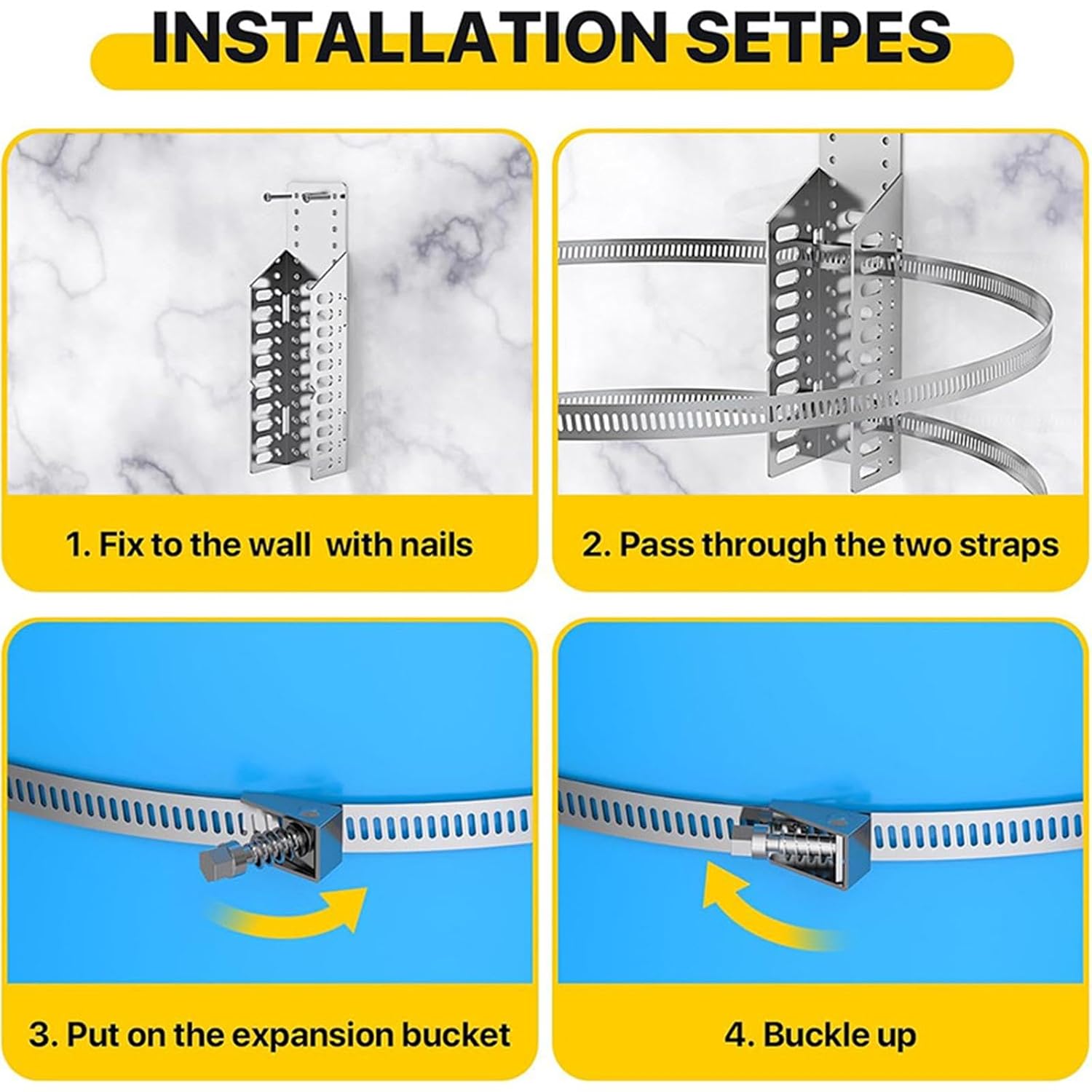 INSTALLATION SETPES

1. Fix to the wall  with nails

2. Pass through the two straps

3. Put on the expansion bucket

4. Buckle up