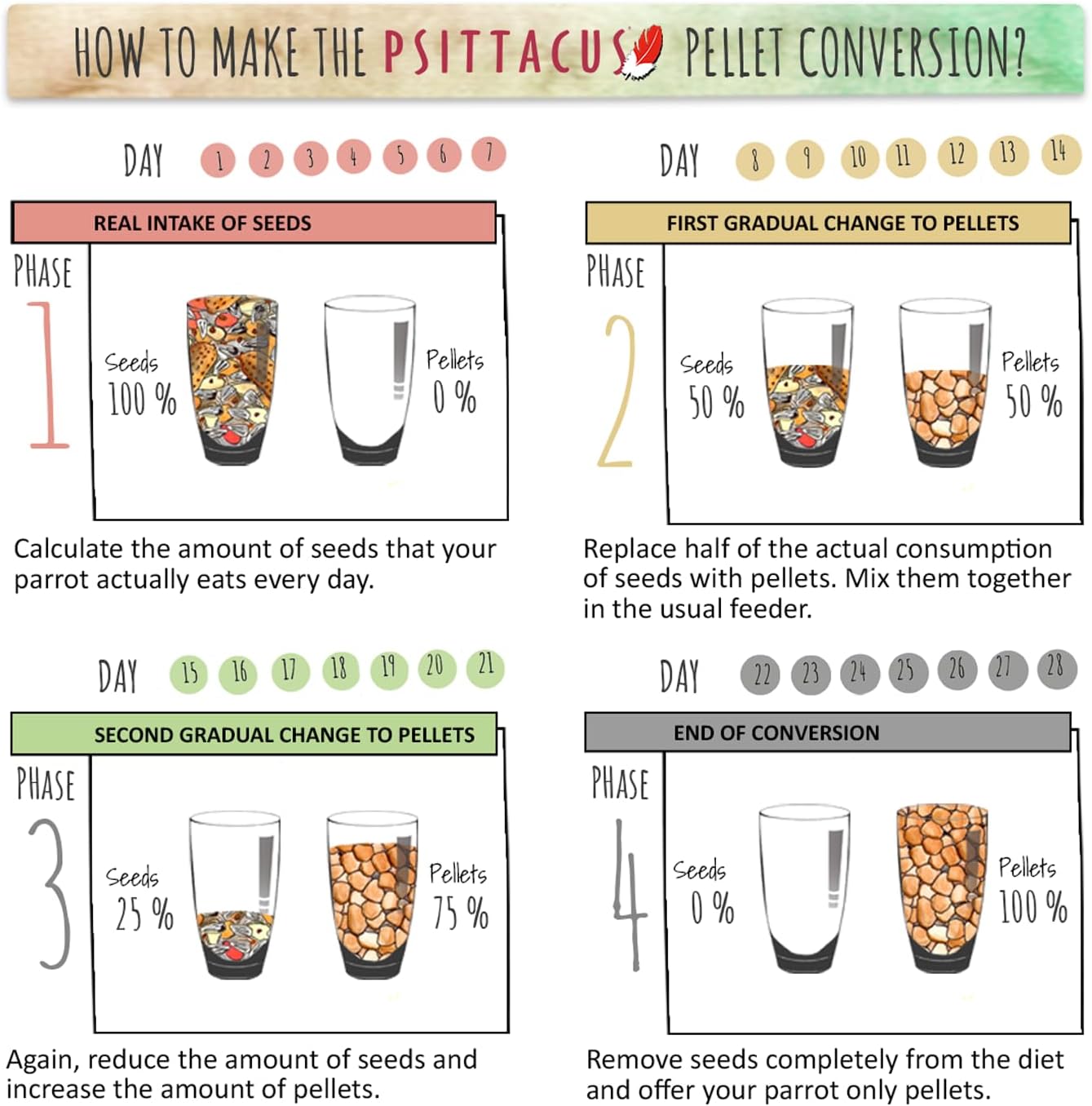 HOW TO MAKE THE PSITTACUS PELLET CONVERSION?

DAY 1 2 3 4 5 6 7

REAL INTAKE OF SEEDS

PHASE 1

Seeds 100 %

Pellets 0 %

Calculate the amount of seeds that your parrot actually eats every day.

DAY 8 9 10 11 12 13 14

FIRST GRADUAL CHANGE TO PELLETS

PHASE 2

Seeds 50 %

Pellets 50 %

Replace half of the actual consumption of seeds with pellets. Mix them together in the usual feeder.

DAY 15 16 17 18 19 20 21

SECOND GRADUAL CHANGE TO PELLETS

PHASE 3

Seeds 25 %

Pellets 75 %

Again, reduce the amount of seeds and increase the amount of pellets.

DAY 22 23 24 25 26 27 28

END OF CONVERSION

PHASE 4

Seeds 0 %

Pellets 100 %

Remove seeds completely from the diet and offer your parrot only pellets.