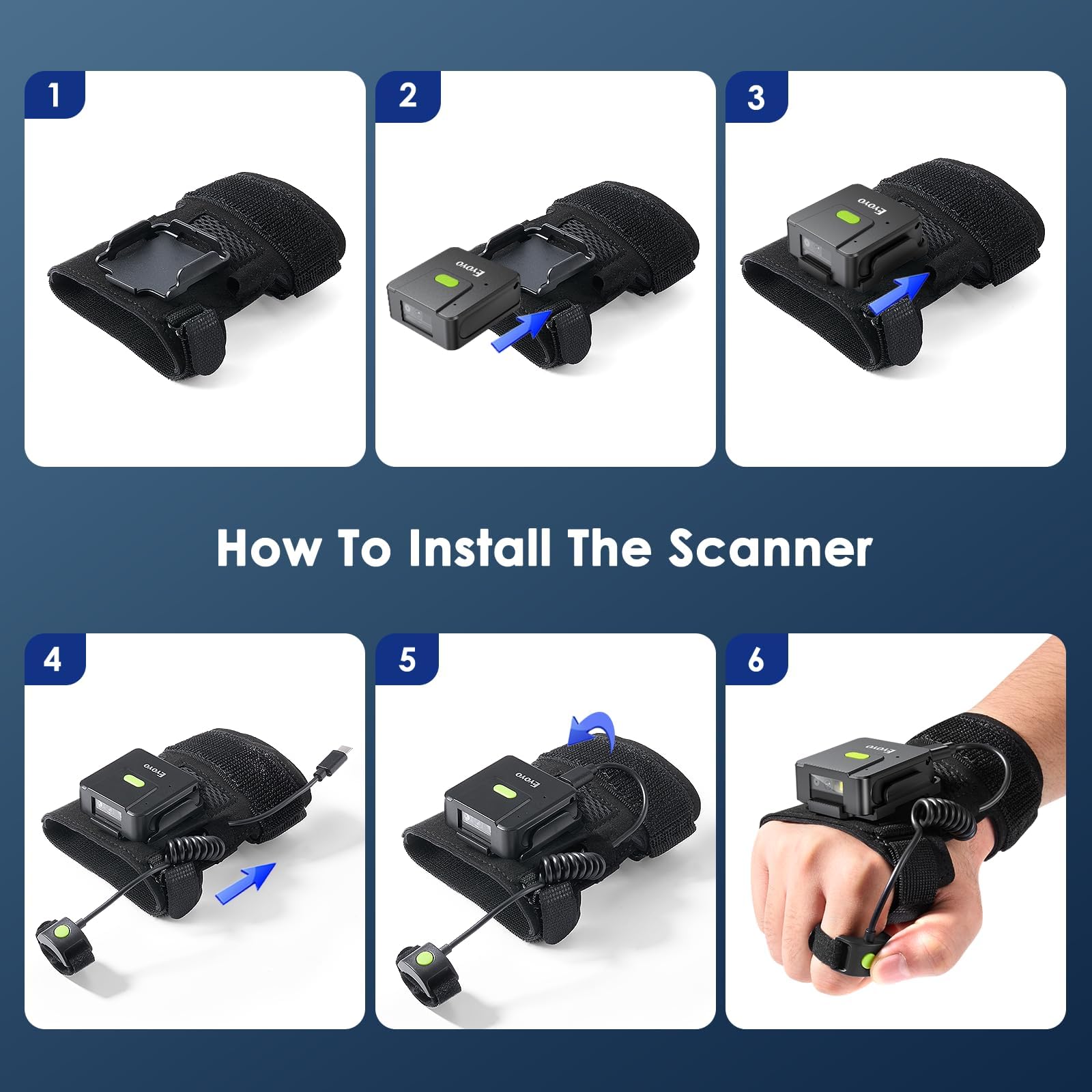 1

2

Eyoyo

3

Eyoyo

How To Install The Scanner

4

Eyoyo

5

Eyoyo

6

Eyoyo