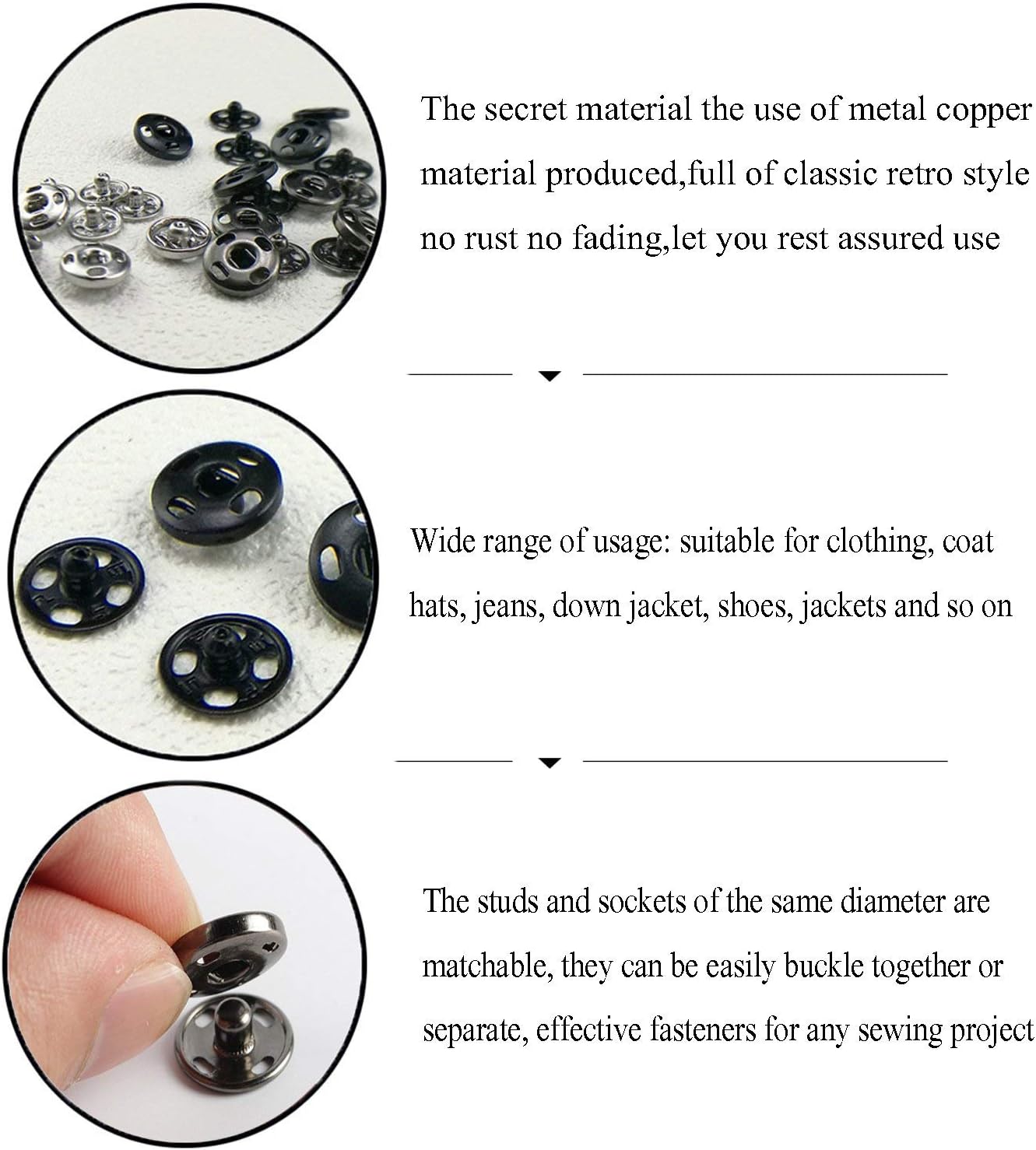 The secret material the use of metal copper material produced,full of classic retro style no rust no fading,let you rest assured use

Wide range of usage: suitable for clothing, coat hats, jeans, down jacket, shoes, jackets and so on

The studs and sockets of the same diameter are matchable, they can be easily buckle together or separate, effective fasteners for any sewing project