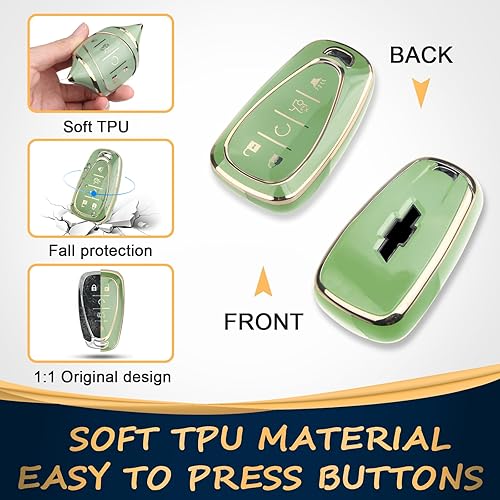 Soft TPU

Fall protection

1:1 Original design

BACK

FRONT

SOFT TPU MATERIAL
EASY TO PRESS BUTTONS