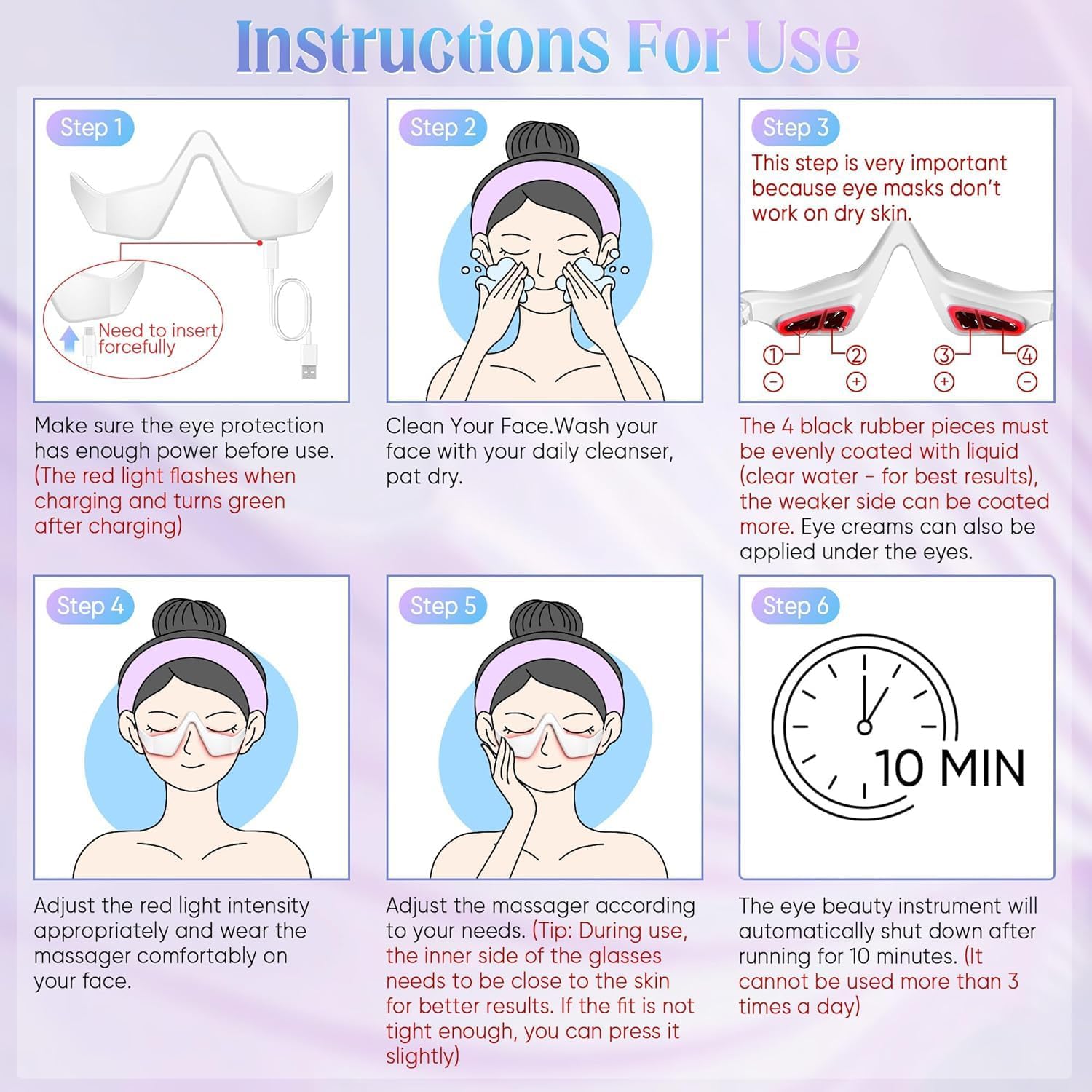 Instructions For Use

Step 1

Need to insert forcefully

Make sure the eye protection has enough power before use. (The red light flashes when charging and turns green after charging)

Step 2

Clean Your Face.Wash your face with your daily cleanser, pat dry.

Step 3

This step is very important because eye masks don't work on dry skin.

① ② ③ ④
⊖ ⊕ ⊕ ⊖

The 4 black rubber pieces must be evenly coated with liquid (clear water - for best results), the weaker side can be coated more. Eye creams can also be applied under the eyes.

Step 4

Adjust the red light intensity appropriately and wear the massager comfortably on your face.

Step 5

Adjust the massager according to your needs. (Tip: During use, the inner side of the glasses needs to be close to the skin for better results. If the fit is not tight enough, you can press it slightly)

Step 6

10 MIN

The eye beauty instrument will automatically shut down after running for 10 minutes. (It cannot be used more than 3 times a day)