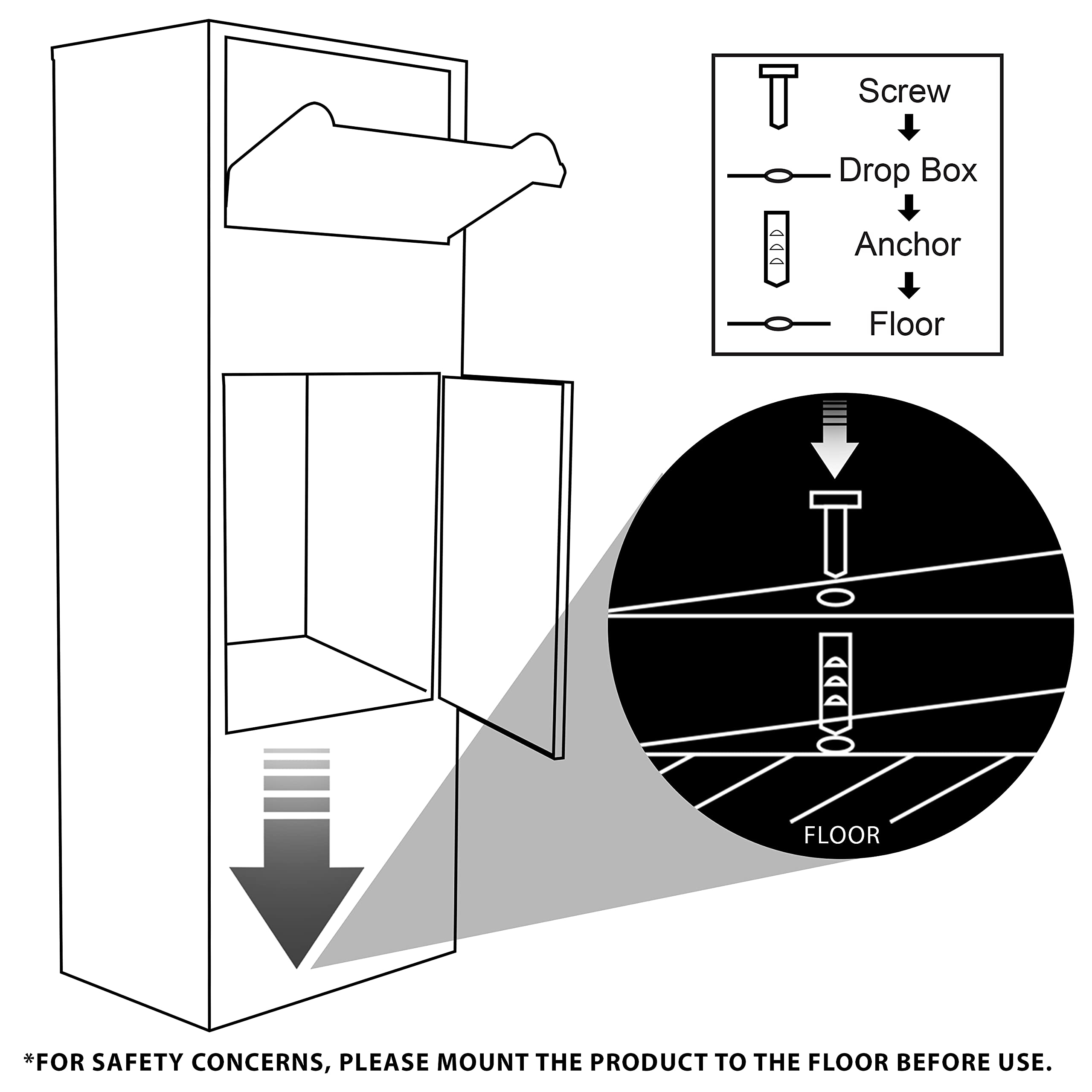 Screw
Drop Box
Anchor
Floor

FLOOR

*FOR SAFETY CONCERNS, PLEASE MOUNT THE PRODUCT TO THE FLOOR BEFORE USE.