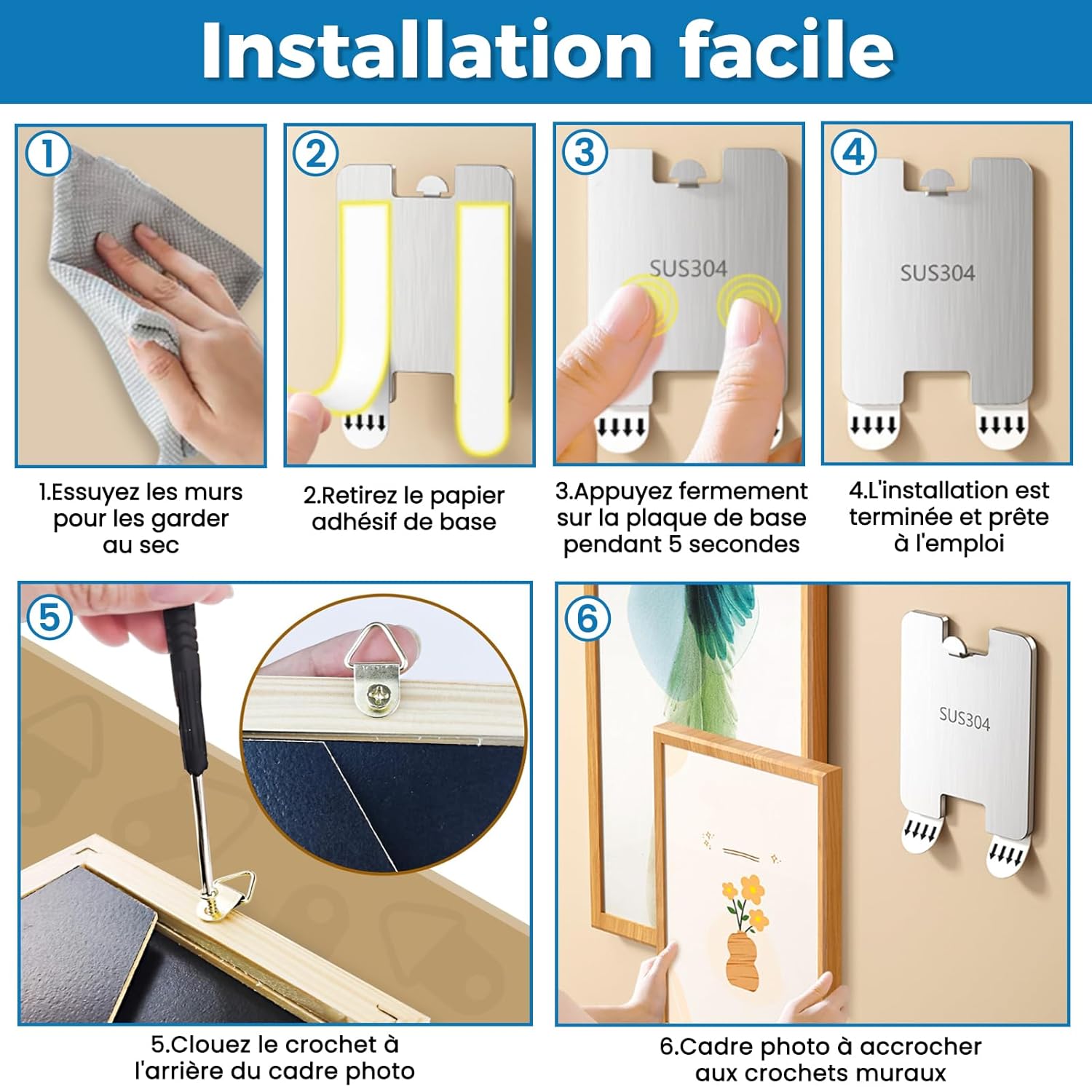 Installation facile

1

1.Essuyez les murs pour les garder au sec

2

2.Retirez le papier adhésif de base

3

SUS304

3.Appuyez fermement sur la plaque de base pendant 5 secondes

4

SUS304

4.L'installation est terminée et prête à l'emploi

5

5.Clouez le crochet à l'arrière du cadre photo

6

SUS304

6.Cadre photo à accrocher aux crochets muraux