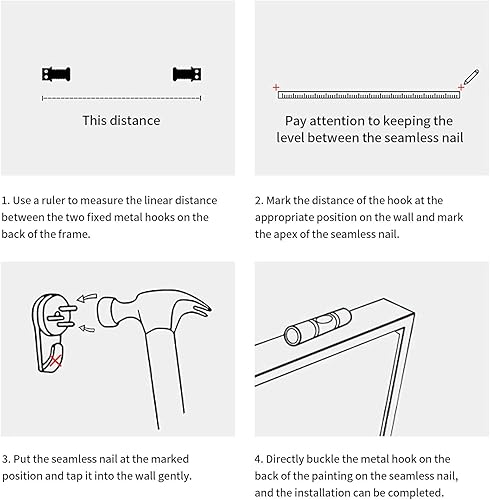 This distance

Pay attention to keeping the level between the seamless nail

1. Use a ruler to measure the linear distance between the two fixed metal hooks on the back of the frame.

2. Mark the distance of the hook at the appropriate position on the wall and mark the apex of the seamless nail.

3. Put the seamless nail at the marked position and tap it into the wall gently.

4. Directly buckle the metal hook on the back of the painting on the seamless nail, and the installation can be completed.