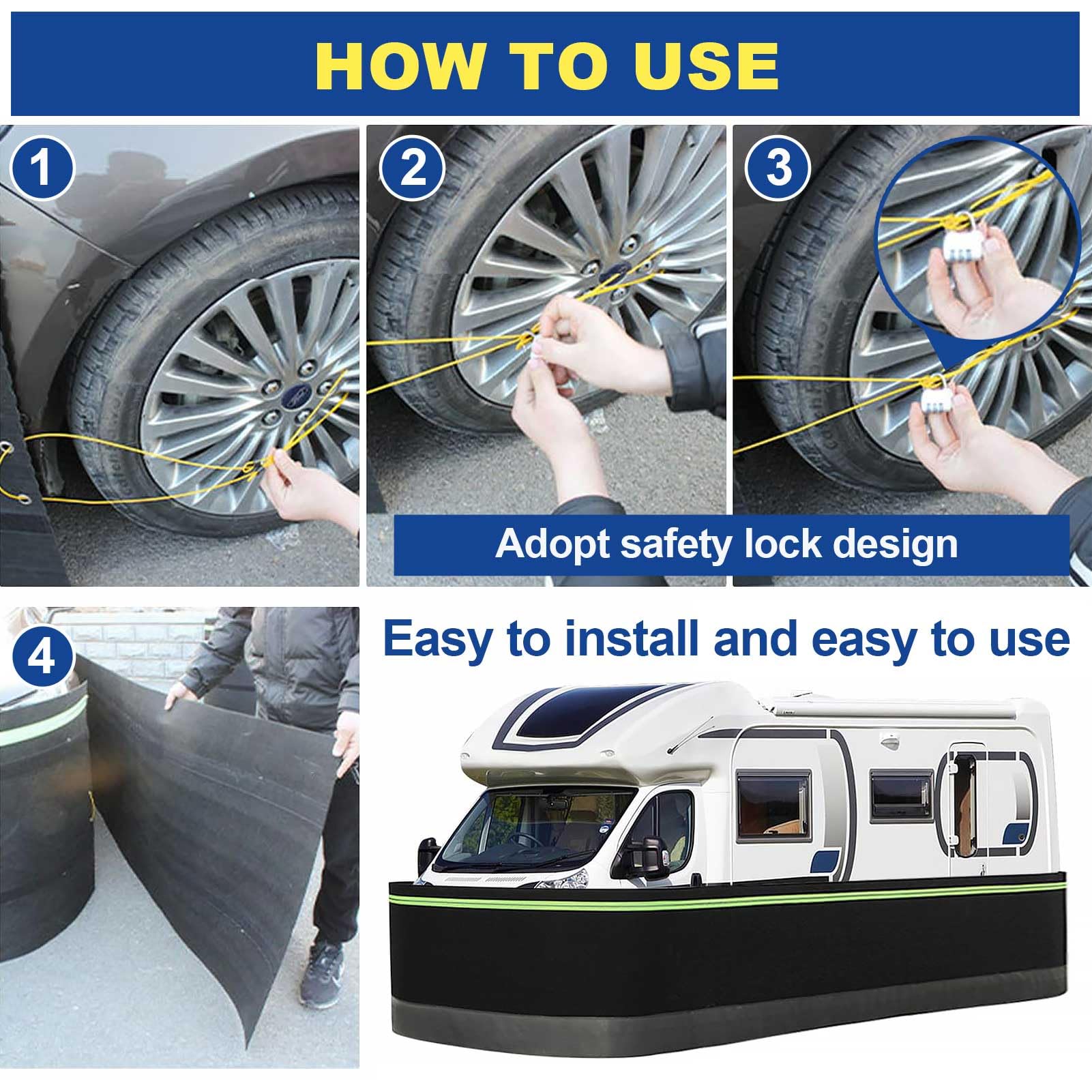 HOW TO USE

1

2

3

Adopt safety lock design

4

Easy to install and easy to use