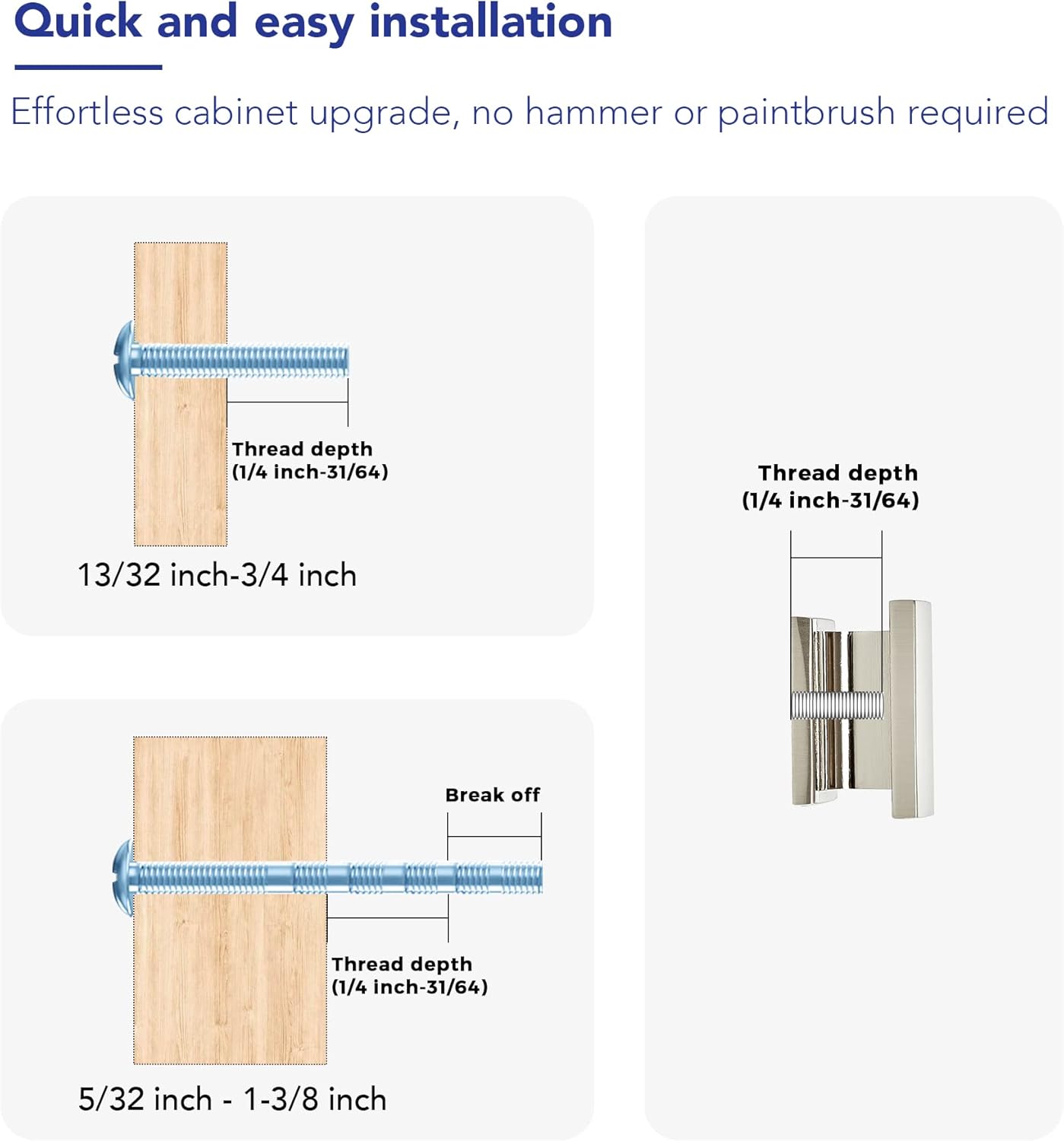 Quick and easy installation

Effortless cabinet upgrade, no hammer or paintbrush required

Thread depth (1/4 inch-31/64)

13/32 inch-3/4 inch

Break off

Thread depth (1/4 inch-31/64)

5/32 inch - 1-3/8 inch

Thread depth (1/4 inch-31/64)