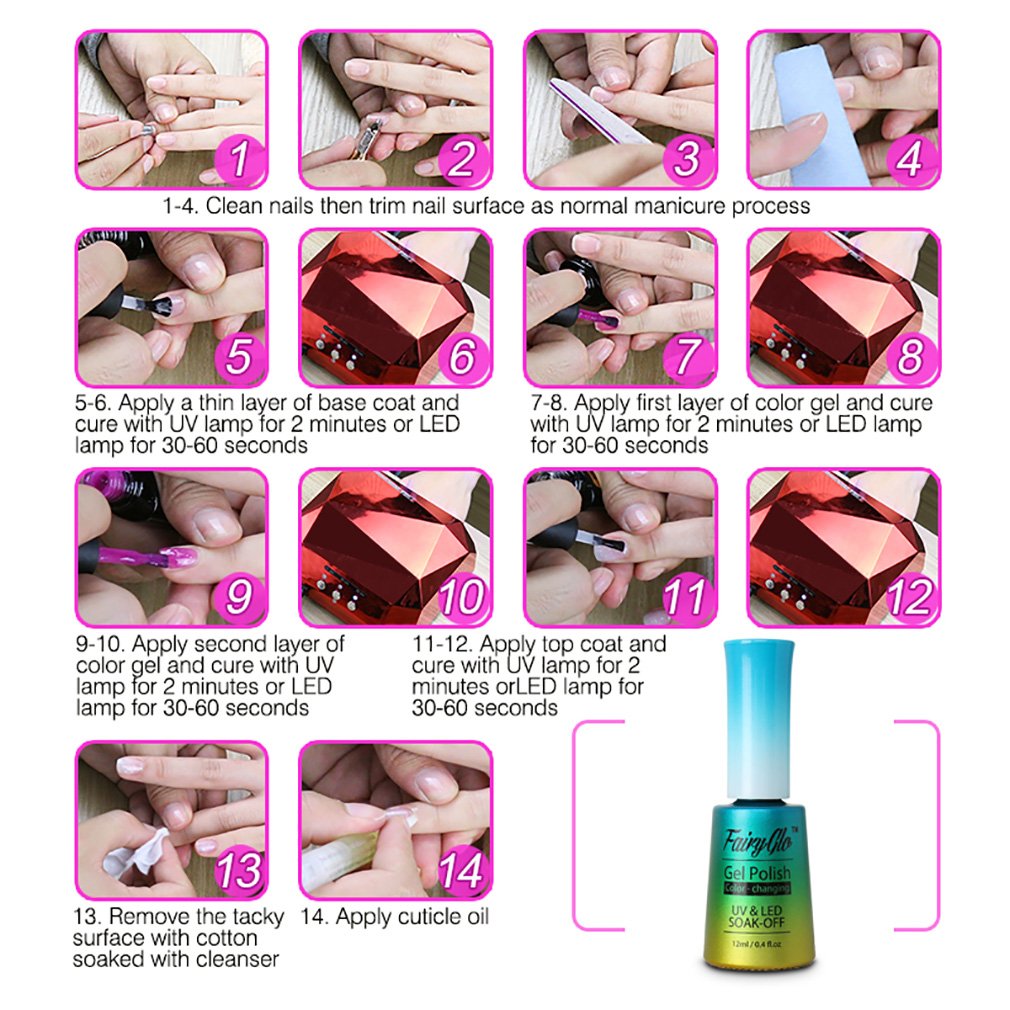 1 2 3 4

1-4. Clean nails then trim nail surface as normal manicure process

5 6 7 8

5-6. Apply a thin layer of base coat and cure with UV lamp for 2 minutes or LED lamp for 30-60 seconds

7-8. Apply first layer of color gel and cure with UV lamp for 2 minutes or LED lamp for 30-60 seconds

9 10 11 12

9-10. Apply second layer of color gel and cure with UV lamp for 2 minutes or LED lamp for 30-60 seconds

11-12. Apply top coat and cure with UV lamp for 2 minutes orLED lamp for 30-60 seconds

13 14

13. Remove the tacky surface with cotton soaked with cleanser

14. Apply cuticle oil

FairyGlo TM
Gel Polish
Color-changing
UV & LED
SOAK-OFF
12ml / 0.4 fl.oz