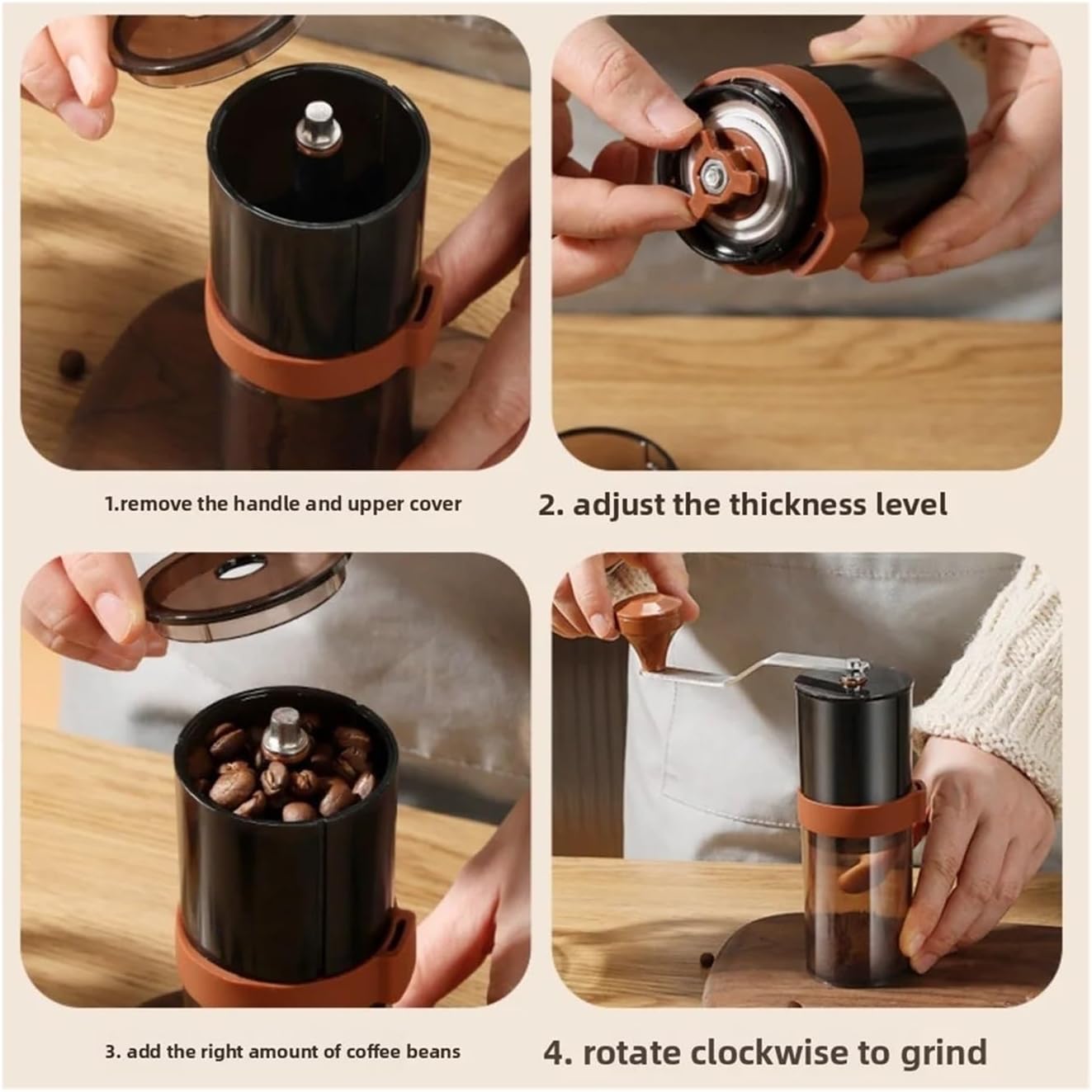 1.remove the handle and upper cover

2. adjust the thickness level

3. add the right amount of coffee beans

4. rotate clockwise to grind