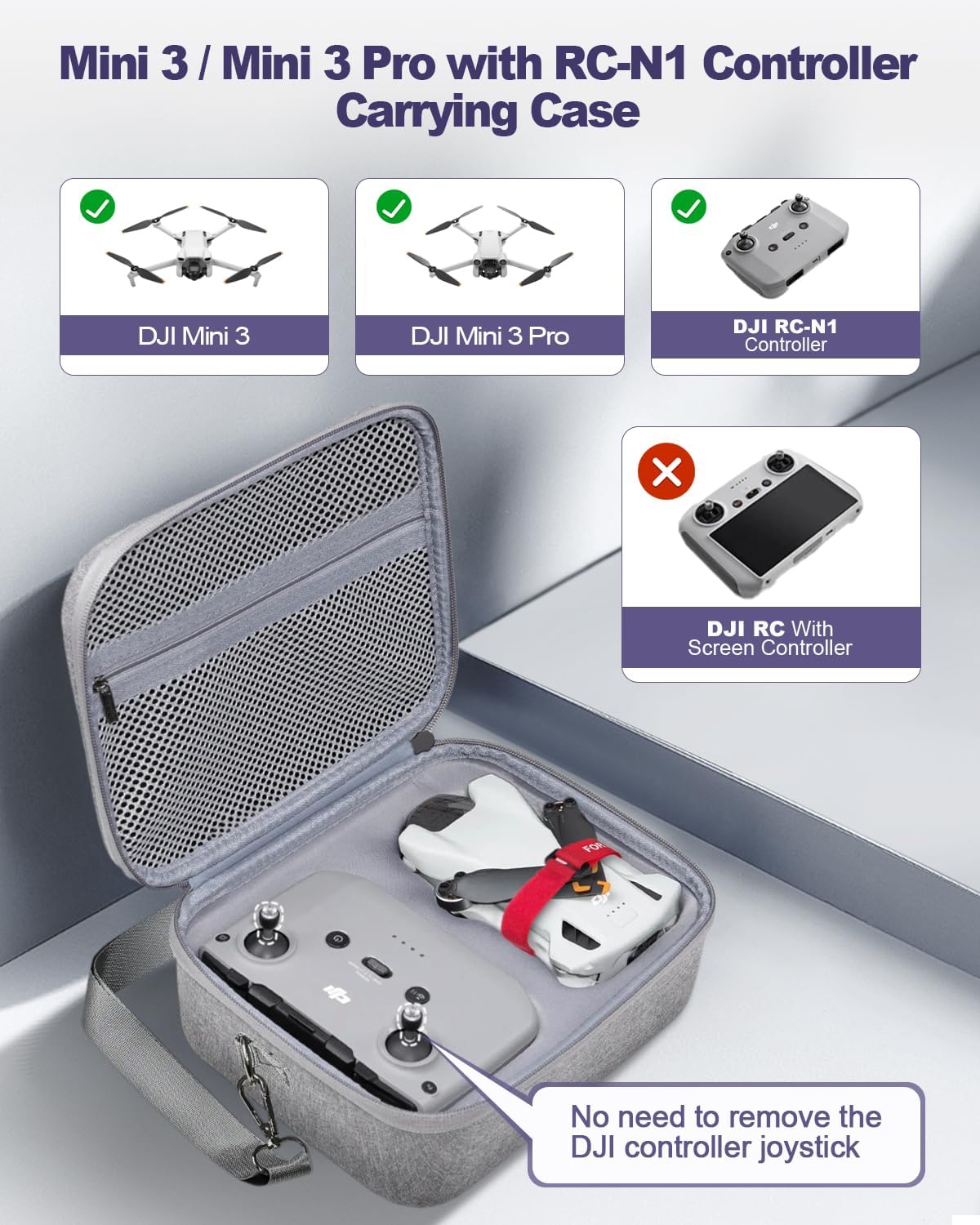 Mini 3 / Mini 3 Pro with RC-N1 Controller Carrying Case

DJI Mini 3

DJI Mini 3 Pro

DJI RC-N1 Controller

DJI RC With Screen Controller

No need to remove the DJI controller joystick