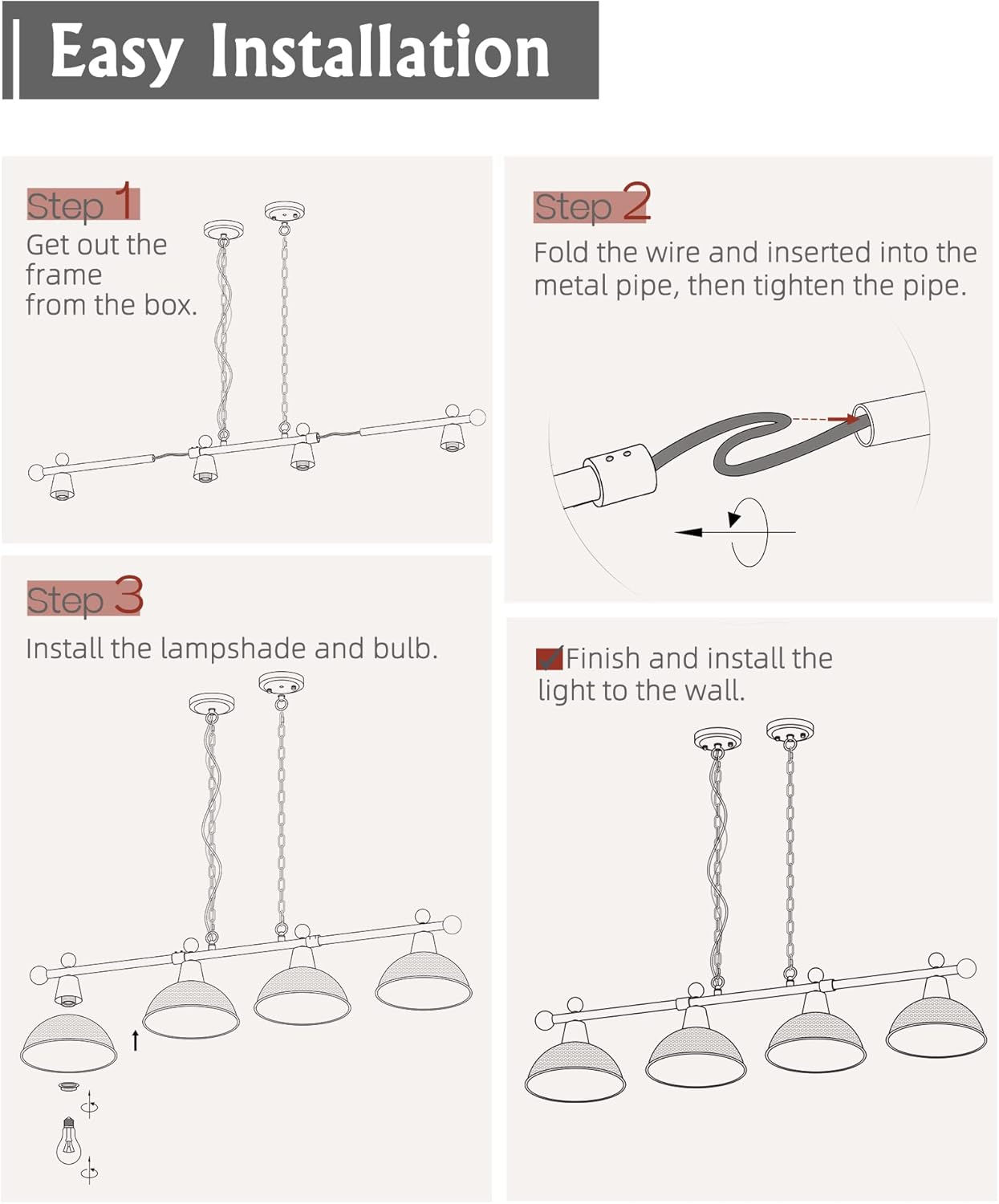 Easy Installation

Step 1
Get out the frame from the box.

Step 2
Fold the wire and inserted into the metal pipe, then tighten the pipe.

Step 3
Install the lampshade and bulb.

Finish and install the light to the wall.