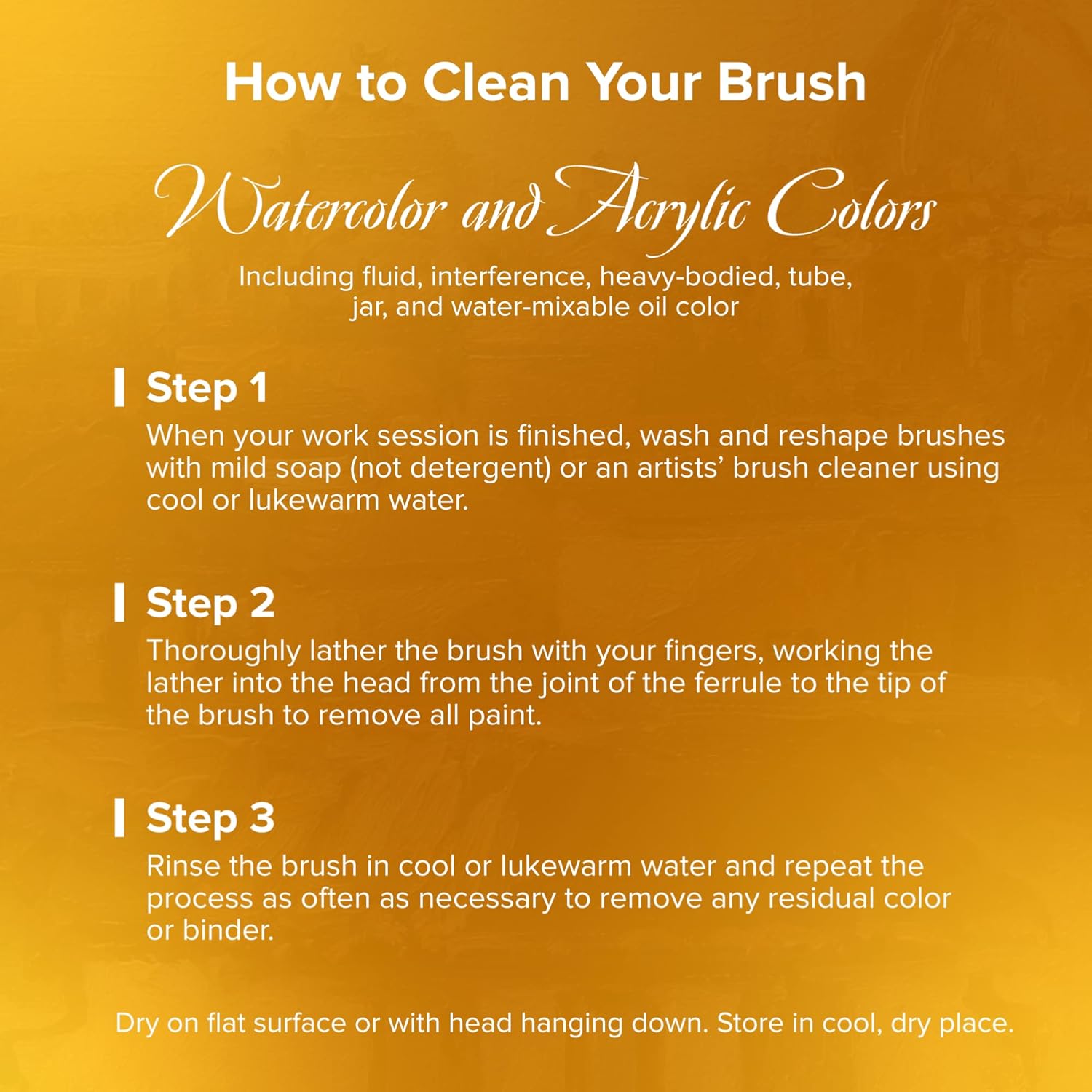 How to Clean Your Brush

Watercolor and Acrylic Colors

Including fluid, interference, heavy-bodied, tube, jar, and water-mixable oil color

Step 1
When your work session is finished, wash and reshape brushes with mild soap (not detergent) or an artists' brush cleaner using cool or lukewarm water.

Step 2
Thoroughly lather the brush with your fingers, working the lather into the head from the joint of the ferrule to the tip of the brush to remove all paint.

Step 3
Rinse the brush in cool or lukewarm water and repeat the process as often as necessary to remove any residual color or binder.

Dry on flat surface or with head hanging down. Store in cool, dry place.