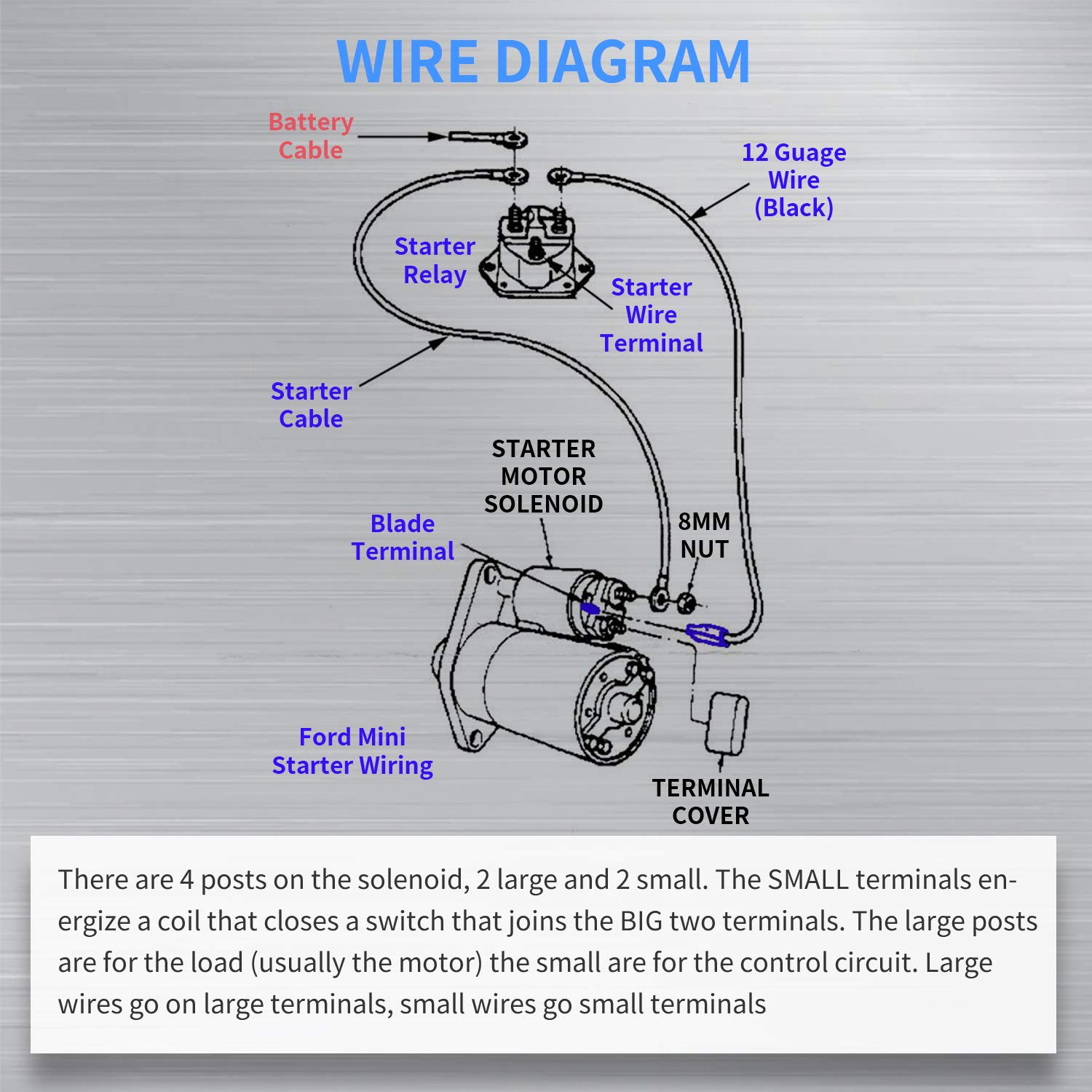 WIRE DIAGRAM

Battery Cable

12 Guage Wire (Black)

Starter Relay

Starter Wire Terminal

Starter Cable

STARTER MOTOR SOLENOID

Blade Terminal

8MM NUT

Ford Mini Starter Wiring

TERMINAL COVER

There are 4 posts on the solenoid, 2 large and 2 small. The SMALL terminals energize a coil that closes a switch that joins the BIG two terminals. The large posts are for the load (usually the motor) the small are for the control circuit. Large wires go on large terminals, small wires go small terminals