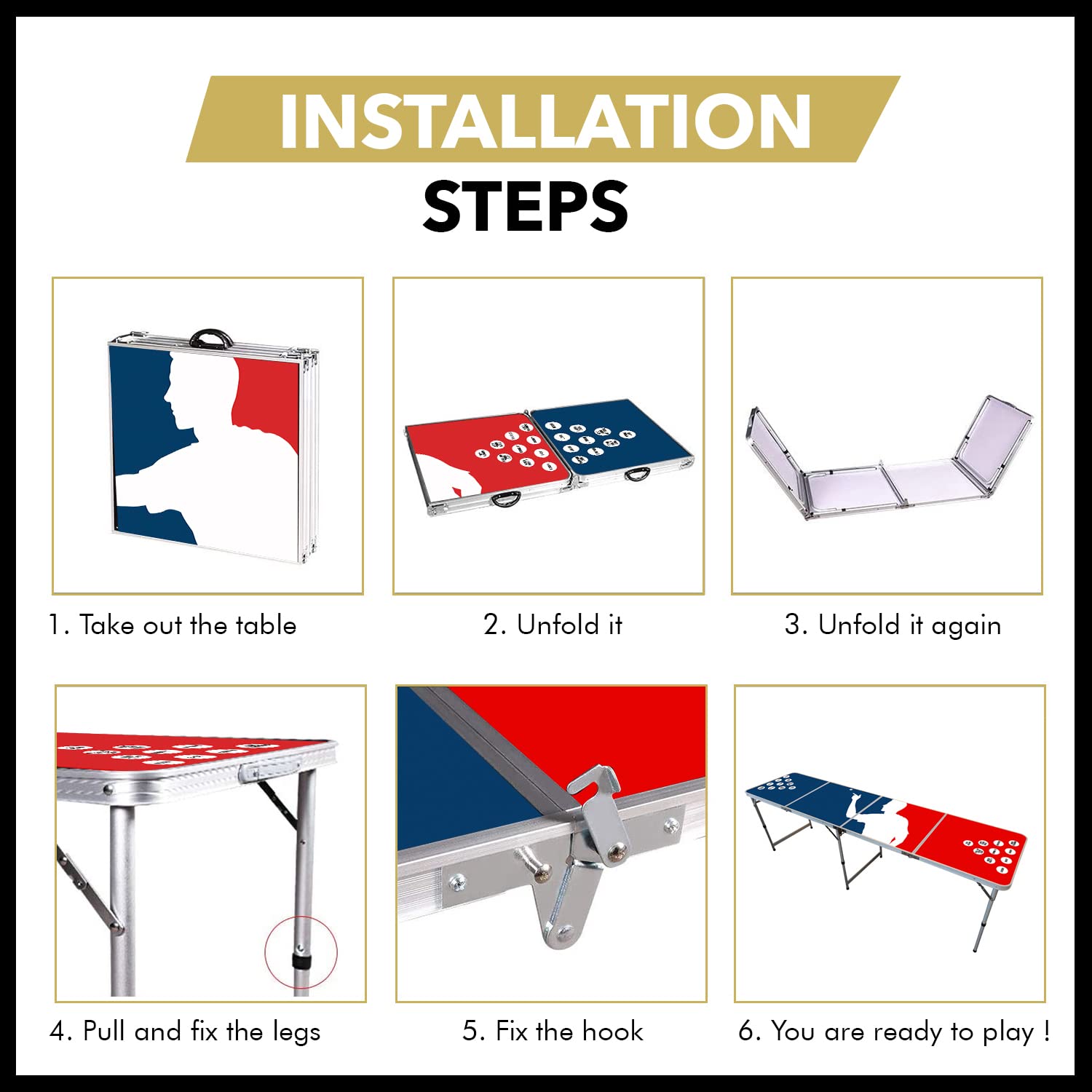 INSTALLATION
STEPS

1. Take out the table

2. Unfold it

3. Unfold it again

4. Pull and fix the legs

5. Fix the hook

6. You are ready to play !