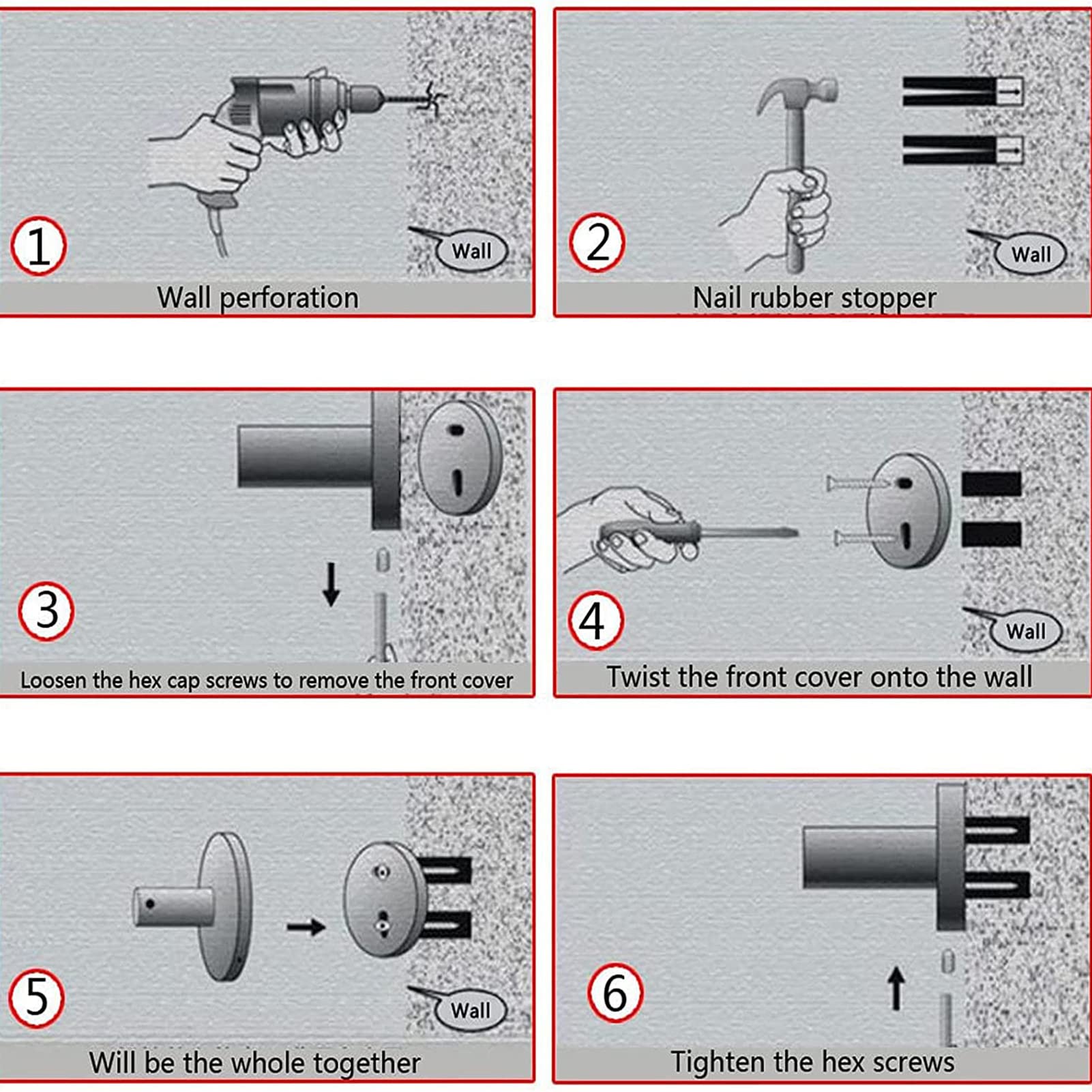 1
Wall
Wall perforation

2
Wall
Nail rubber stopper

3
Loosen the hex cap screws to remove the front cover

4
Wall
Twist the front cover onto the wall

5
Wall
Will be the whole together

6
Tighten the hex screws