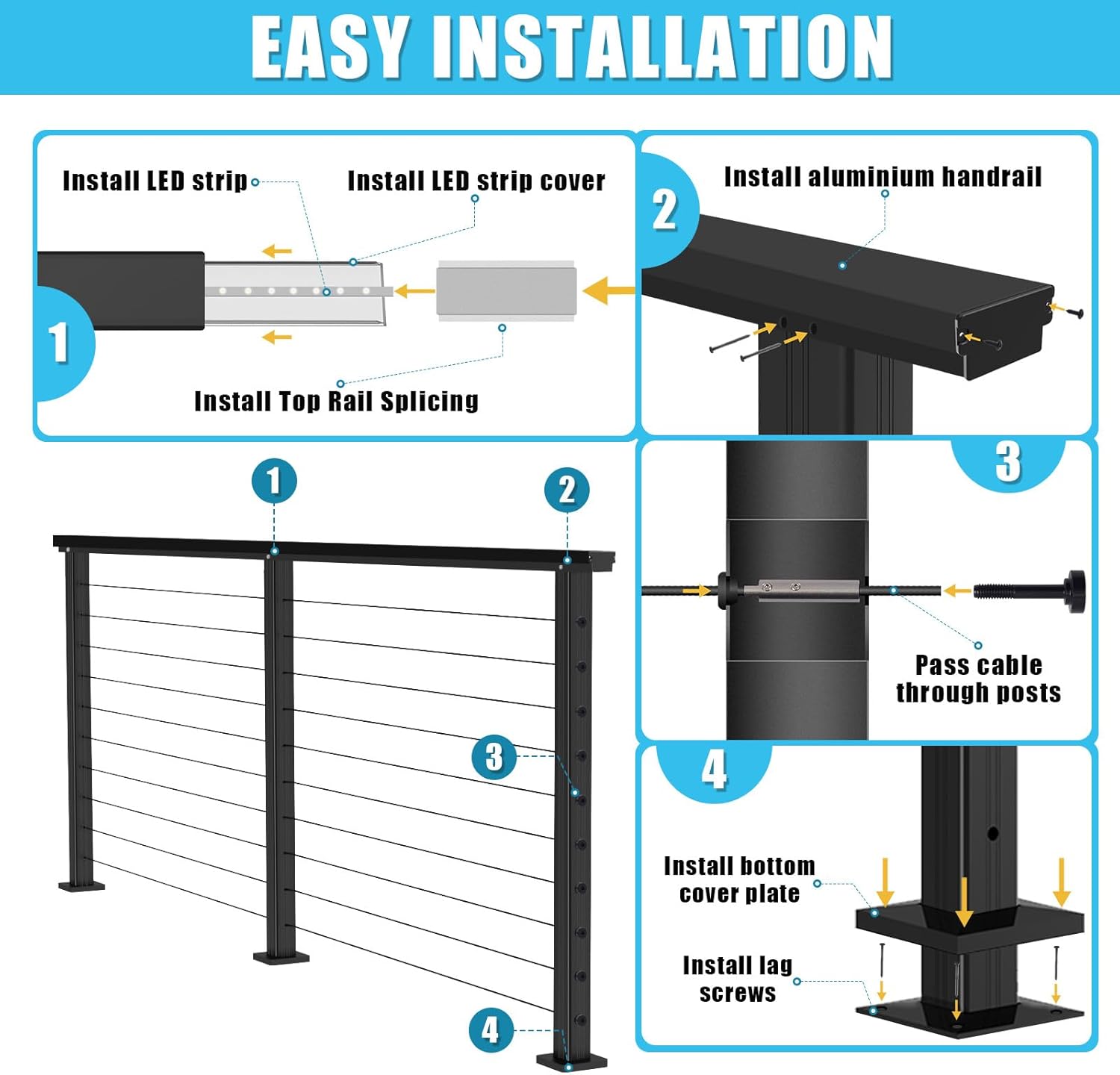 EASY INSTALLATION

Install LED strip

Install LED strip cover

1

Install Top Rail Splicing

2

Install aluminium handrail

3

Pass cable through posts

4

Install bottom cover plate

Install lag screws

1

2

3

4