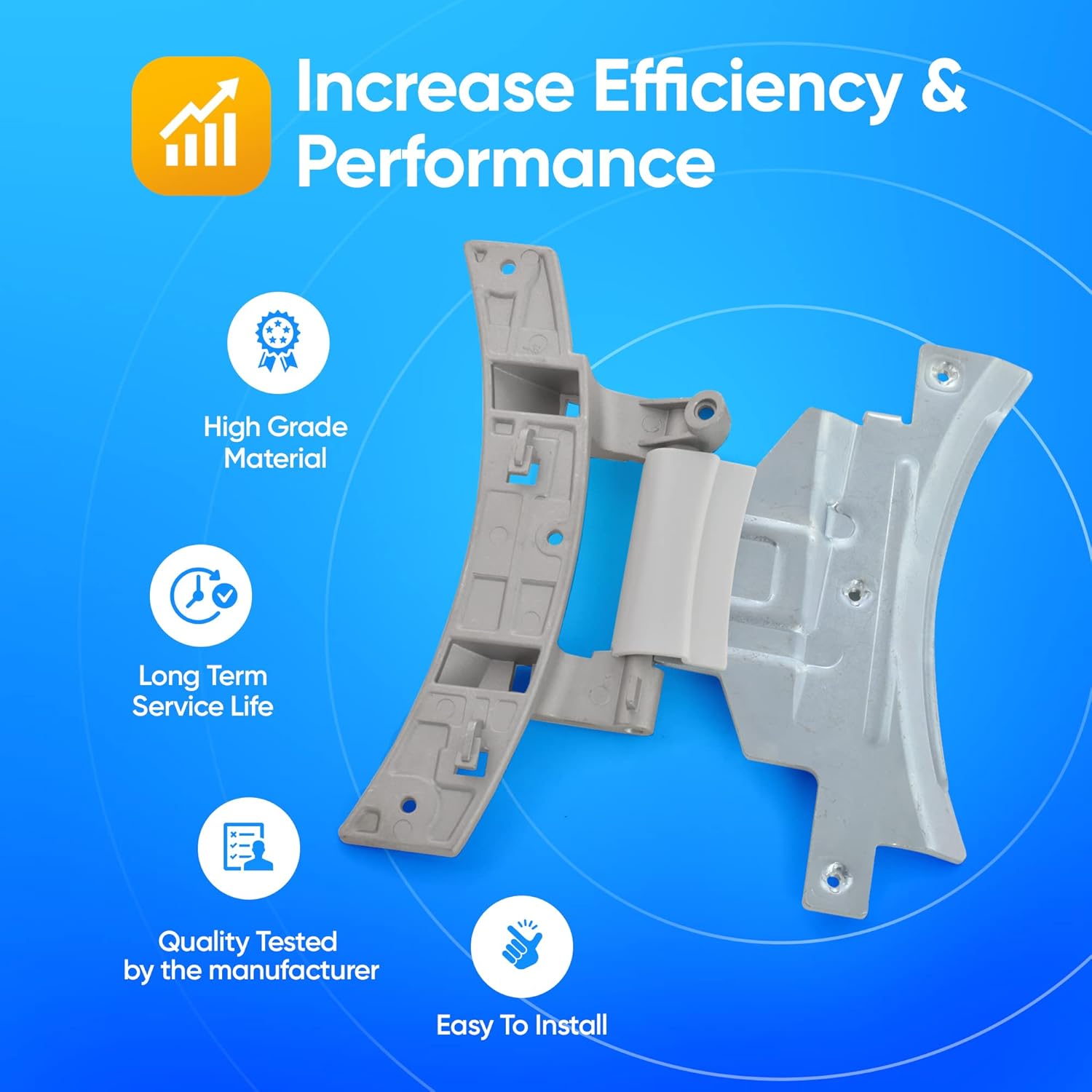 Increase Efficiency & Performance

High Grade Material

Long Term Service Life

Quality Tested by the manufacturer

Easy To Install