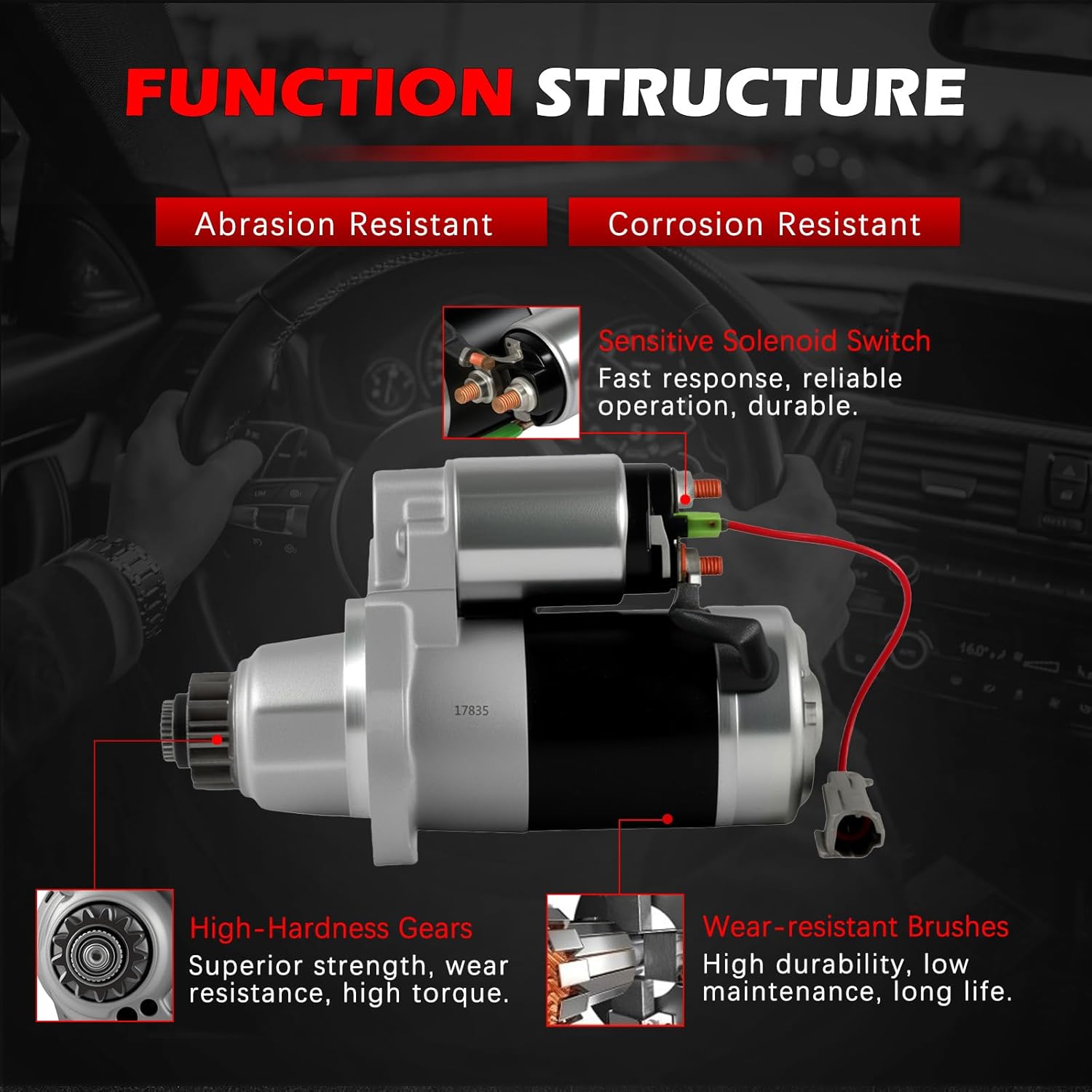 FUNCTION STRUCTURE

Abrasion Resistant

Corrosion Resistant

Sensitive Solenoid Switch
Fast response, reliable operation, durable.

17835

High-Hardness Gears
Superior strength, wear resistance, high torque.

Wear-resistant Brushes
High durability, low maintenance, long life.