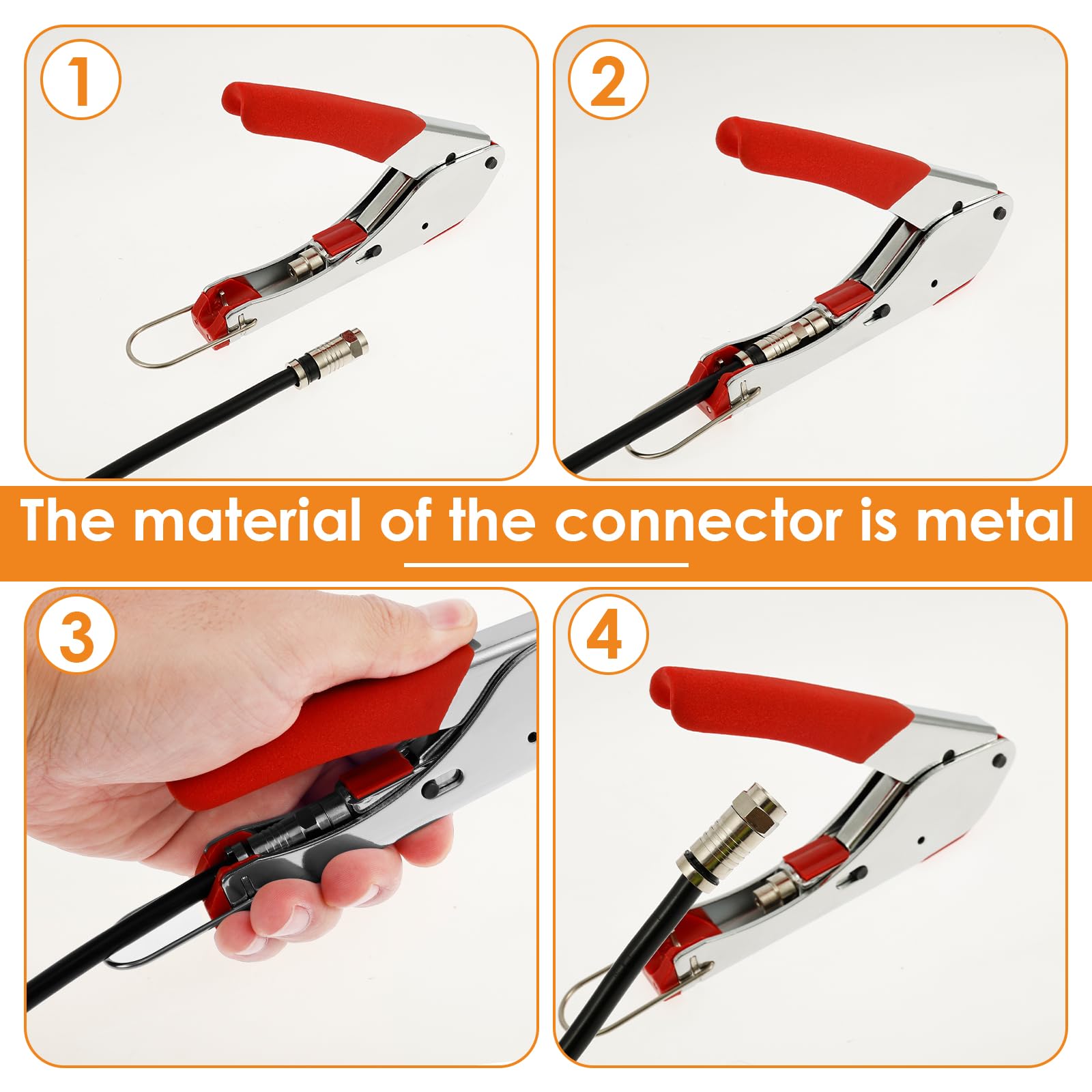 1

2

The material of the connector is metal

3

4